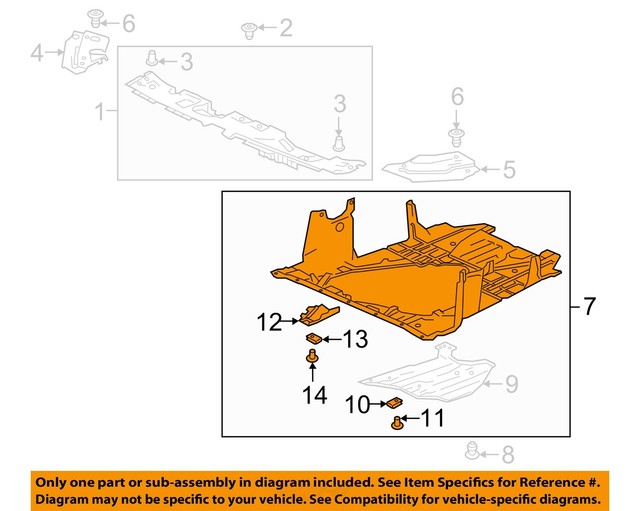 6
2
4
3
1
3
6
5
7
12
13
14
9
10
11
8

Only one part or sub-assembly in diagram included. See Item Specifics for Reference #.
Diagram may not be specific to your vehicle. See Compatibility for vehicle-specific diagrams.