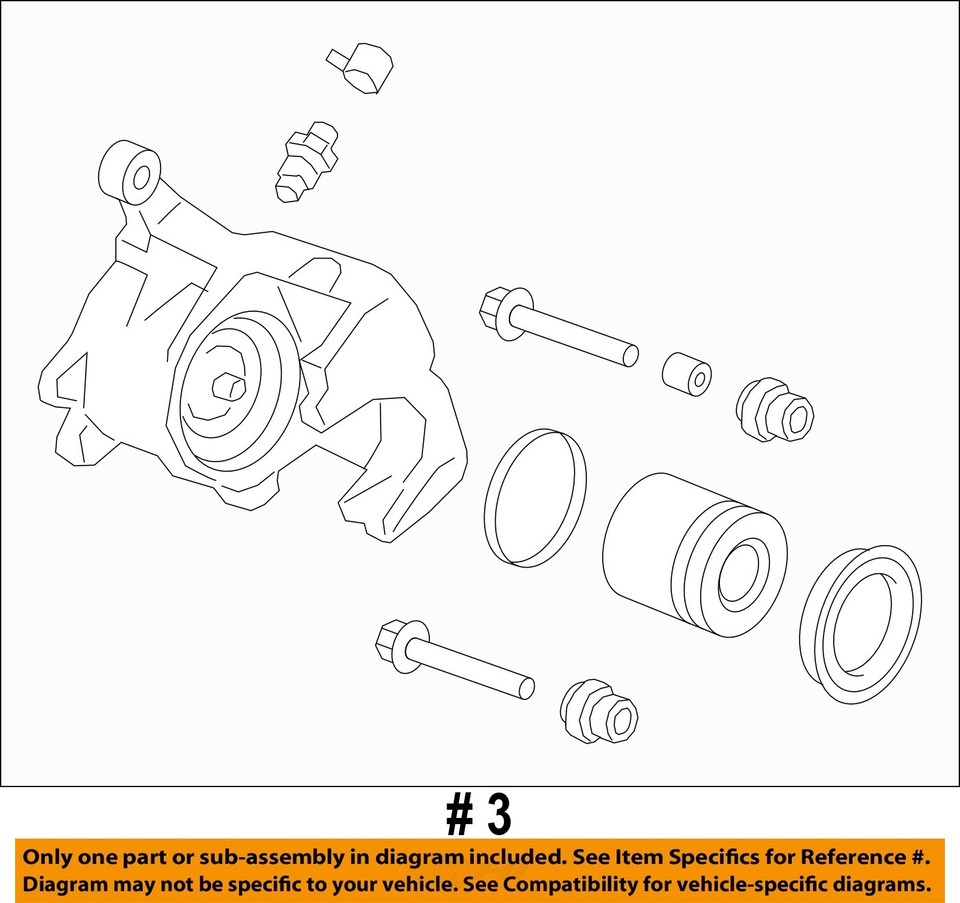 # 3

Only one part or sub-assembly in diagram included. See Item Specifics for Reference #. Diagram may not be specific to your vehicle. See Compatibility for vehicle-specific diagrams.