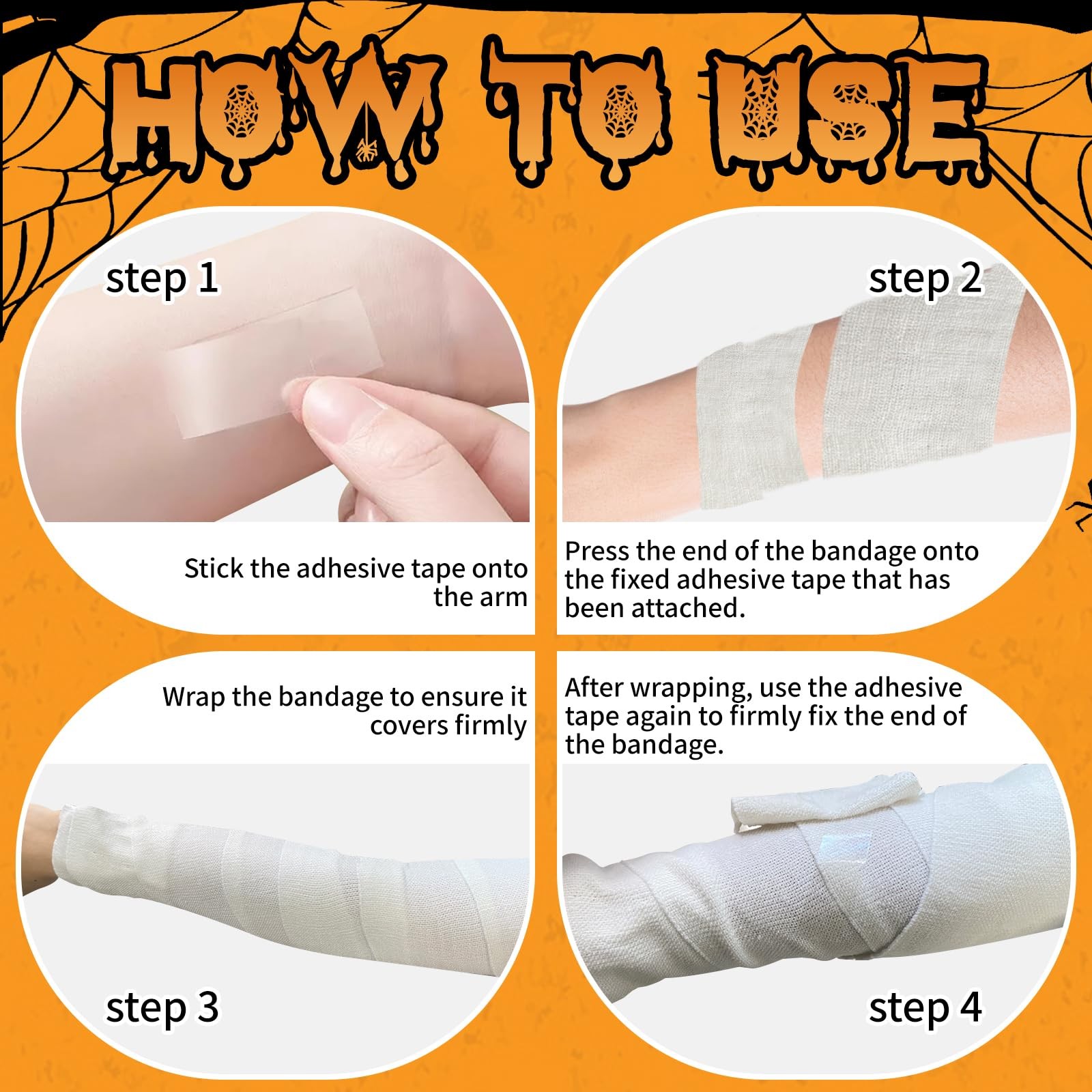 HOW TO USE

step 1

Stick the adhesive tape onto the arm

step 2

Press the end of the bandage onto the fixed adhesive tape that has been attached.

Wrap the bandage to ensure it covers firmly

step 3

After wrapping, use the adhesive tape again to firmly fix the end of the bandage.

step 4