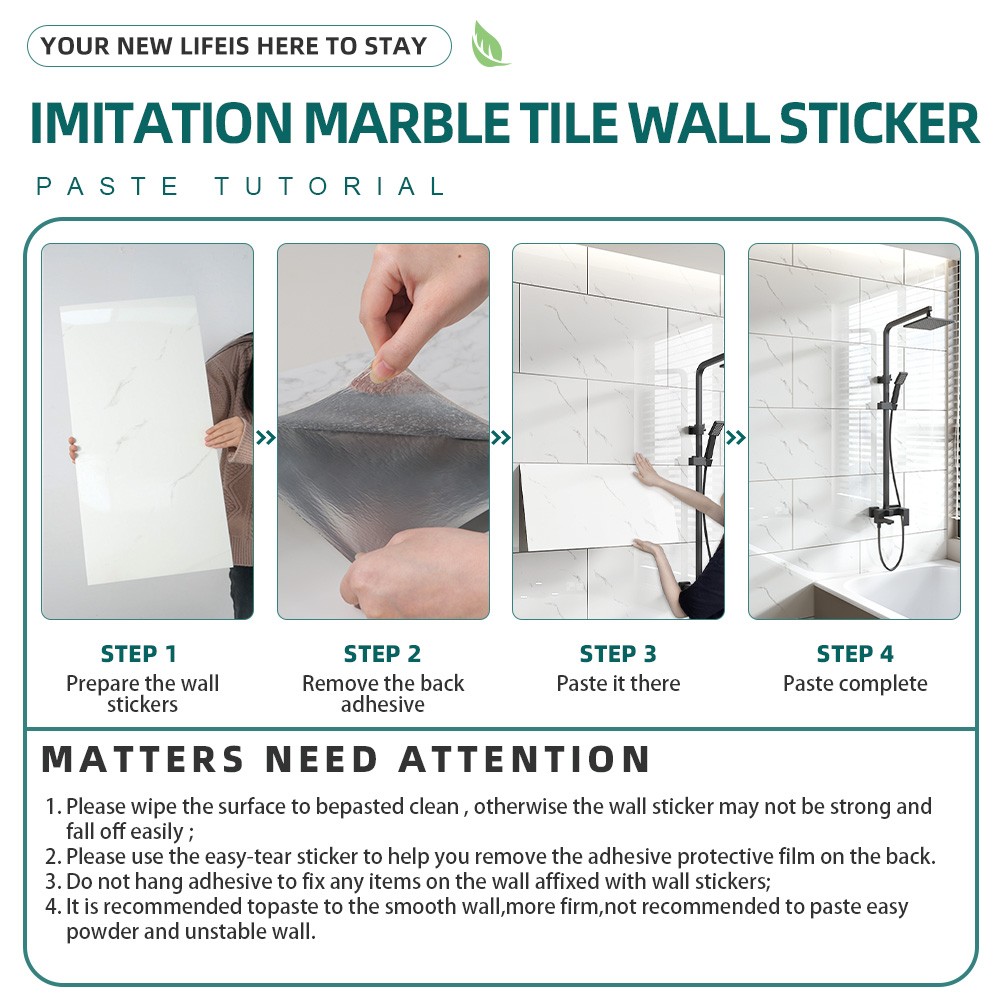 YOUR NEW LIFEIS HERE TO STAY

IMITATION MARBLE TILE WALL STICKER

PASTE TUTORIAL

STEP 1
Prepare the wall stickers

STEP 2
Remove the back adhesive

STEP 3
Paste it there

STEP 4
Paste complete

MATTERS NEED ATTENTION

1. Please wipe the surface to bepasted clean , otherwise the wall sticker may not be strong and fall off easily ;
2. Please use the easy-tear sticker to help you remove the adhesive protective film on the back.
3. Do not hang adhesive to fix any items on the wall affixed with wall stickers;
4. It is recommended topaste to the smooth wall,more firm,not recommended to paste easy powder and unstable wall.