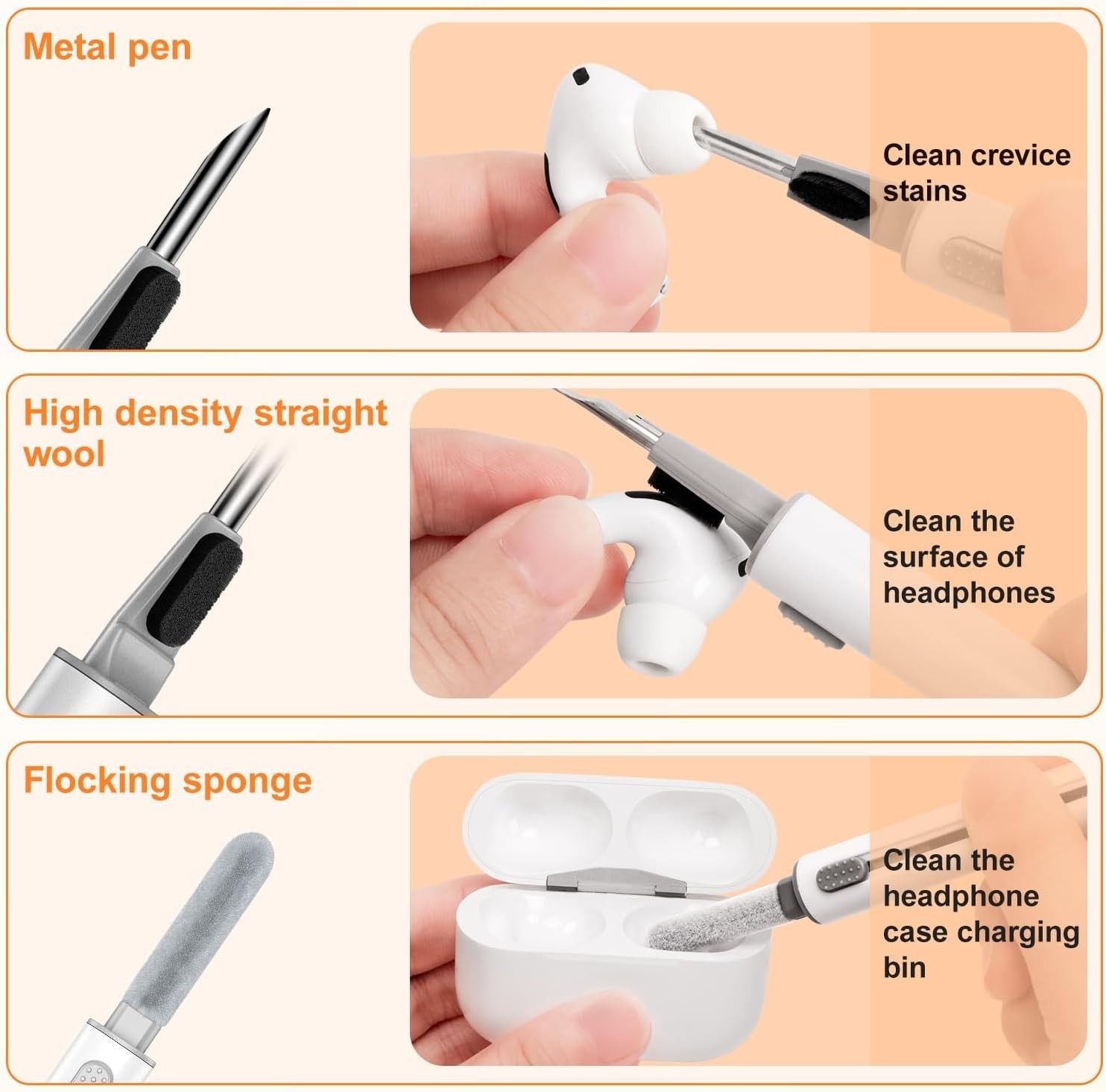 Metal pen

Clean crevice stains

High density straight wool

Clean the surface of headphones

Flocking sponge

Clean the headphone case charging bin