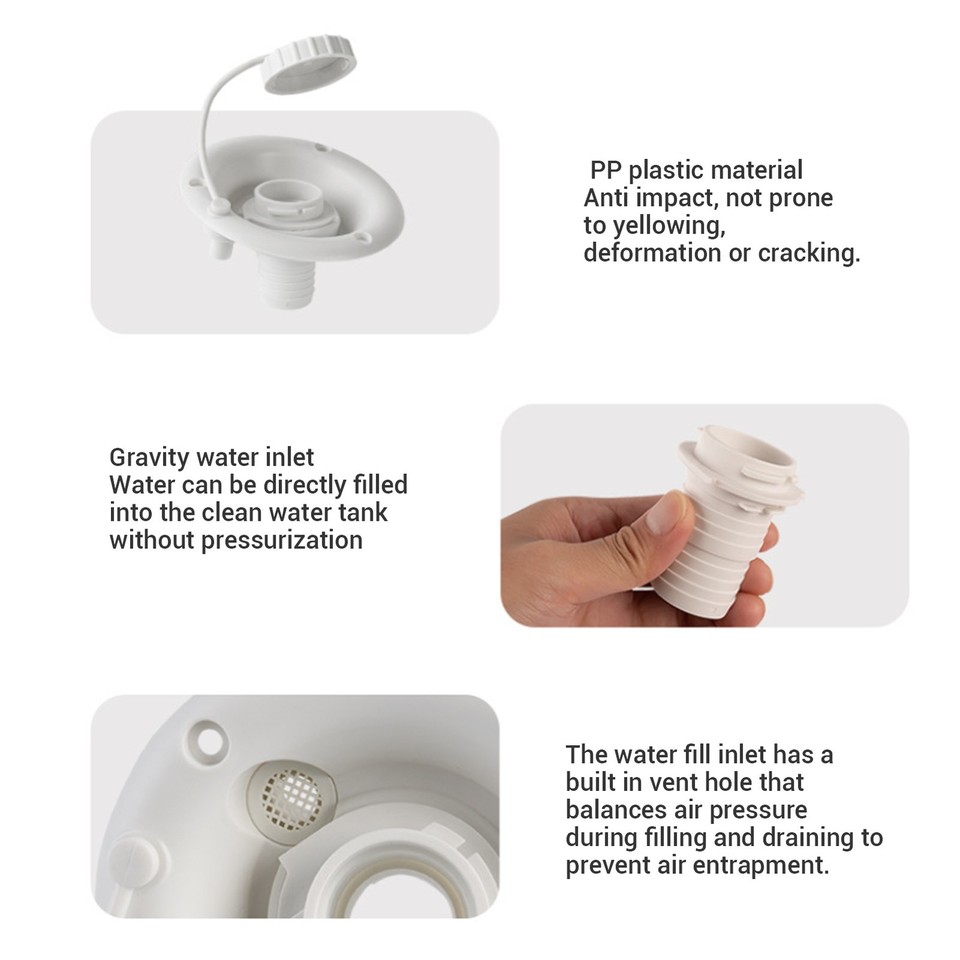 PP plastic material
Anti impact, not prone to yellowing, deformation or cracking.

Gravity water inlet
Water can be directly filled into the clean water tank without pressurization

The water fill inlet has a built in vent hole that balances air pressure during filling and draining to prevent air entrapment.