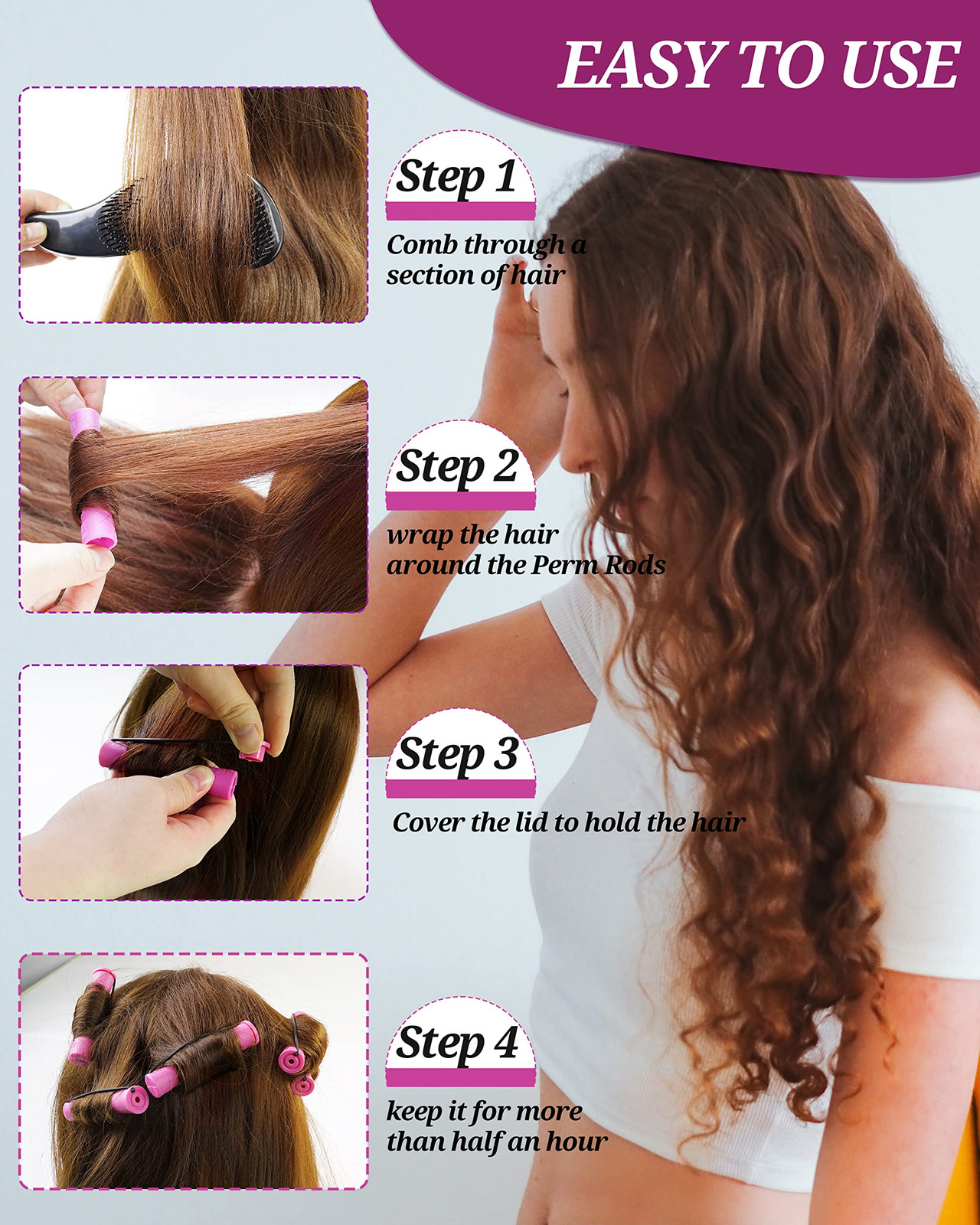 EASY TO USE

Step 1

Comb through a section of hair

Step 2

wrap the hair around the Perm Rods

Step 3

Cover the lid to hold the hair

Step 4

keep it for more than half an hour