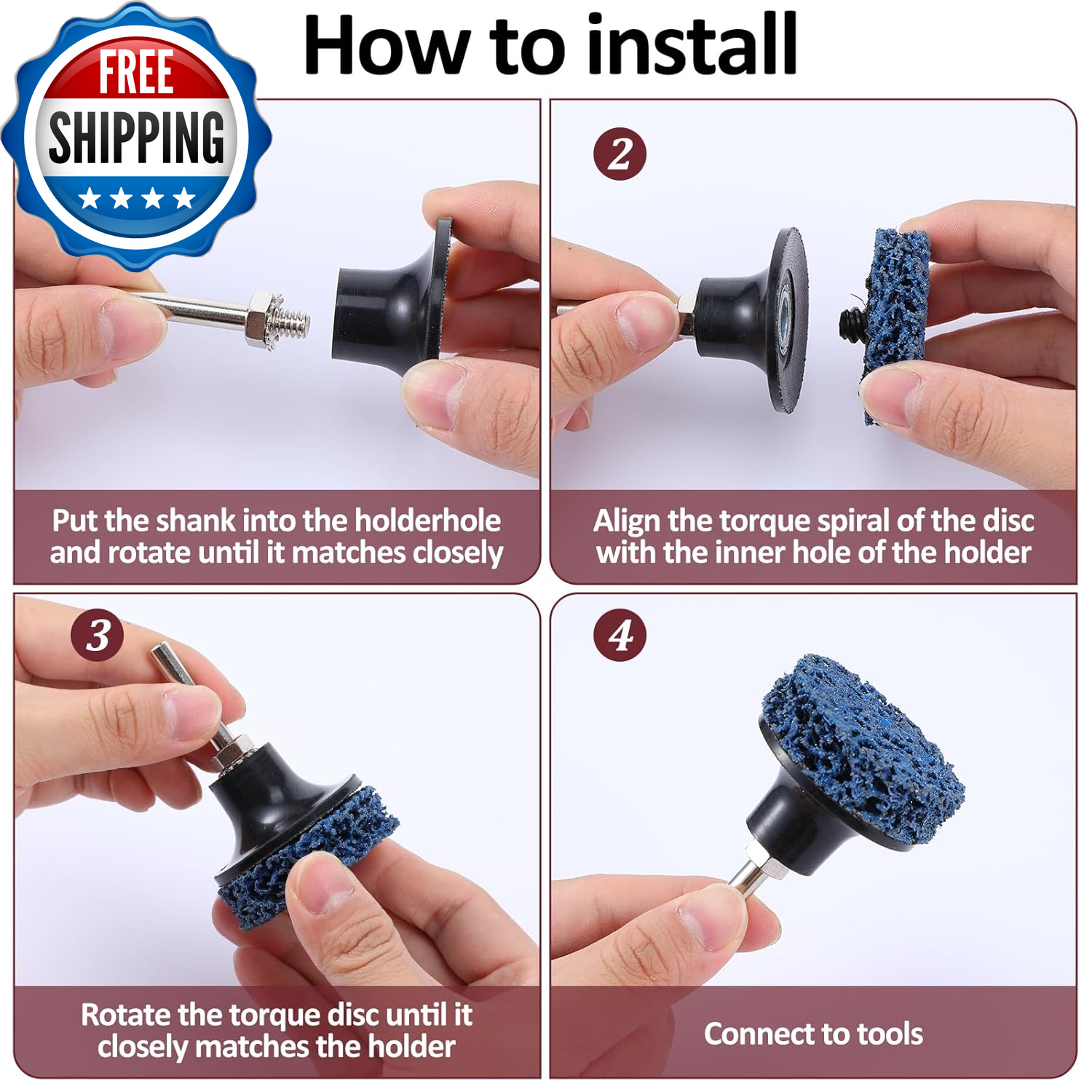 FREE
SHIPPING

How to install

Put the shank into the holderhole and rotate until it matches closely

2

Align the torque spiral of the disc with the inner hole of the holder

3

Rotate the torque disc until it closely matches the holder

4

Connect to tools