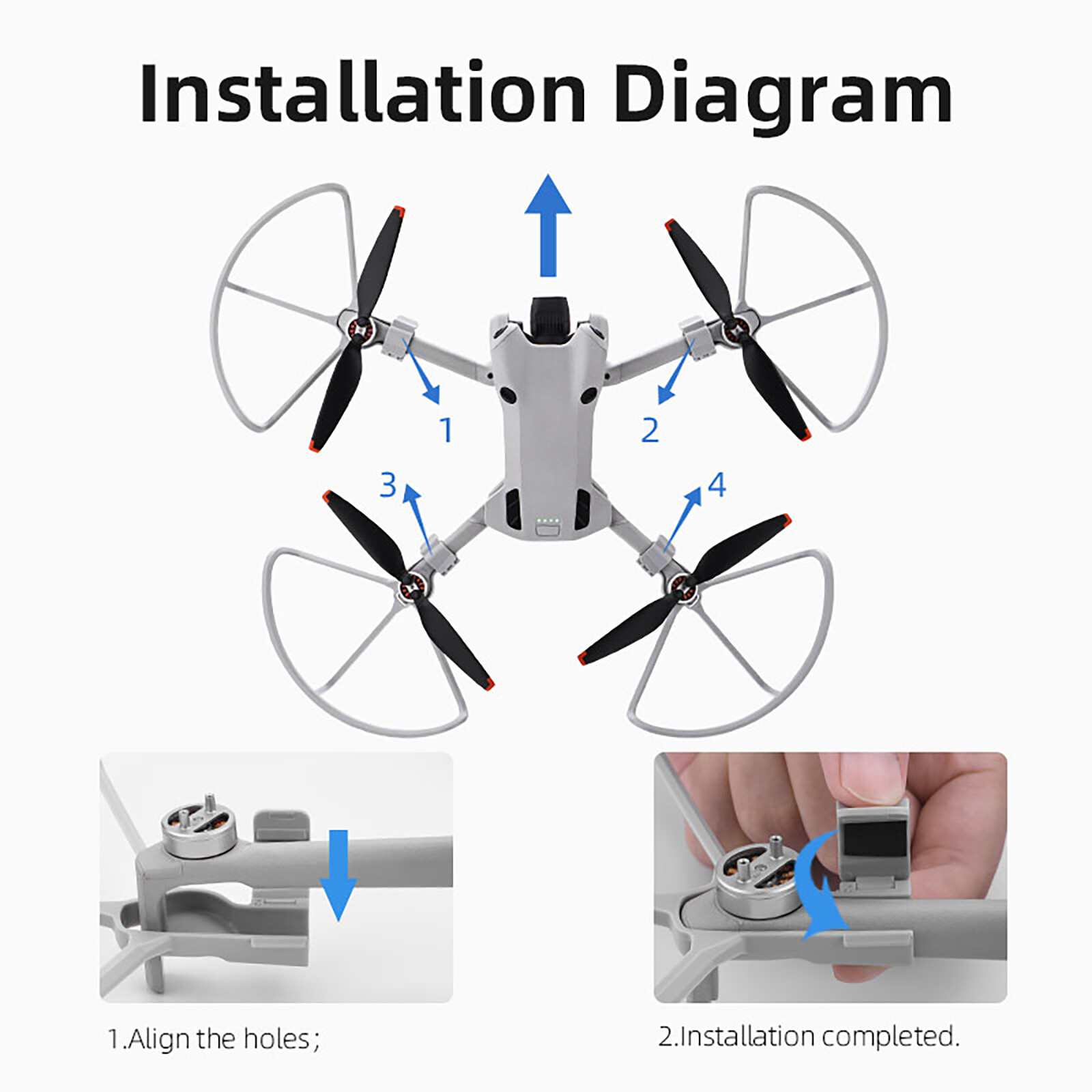 Installation Diagram

1

2

3

4

1.Align the holes;

2.Installation completed.