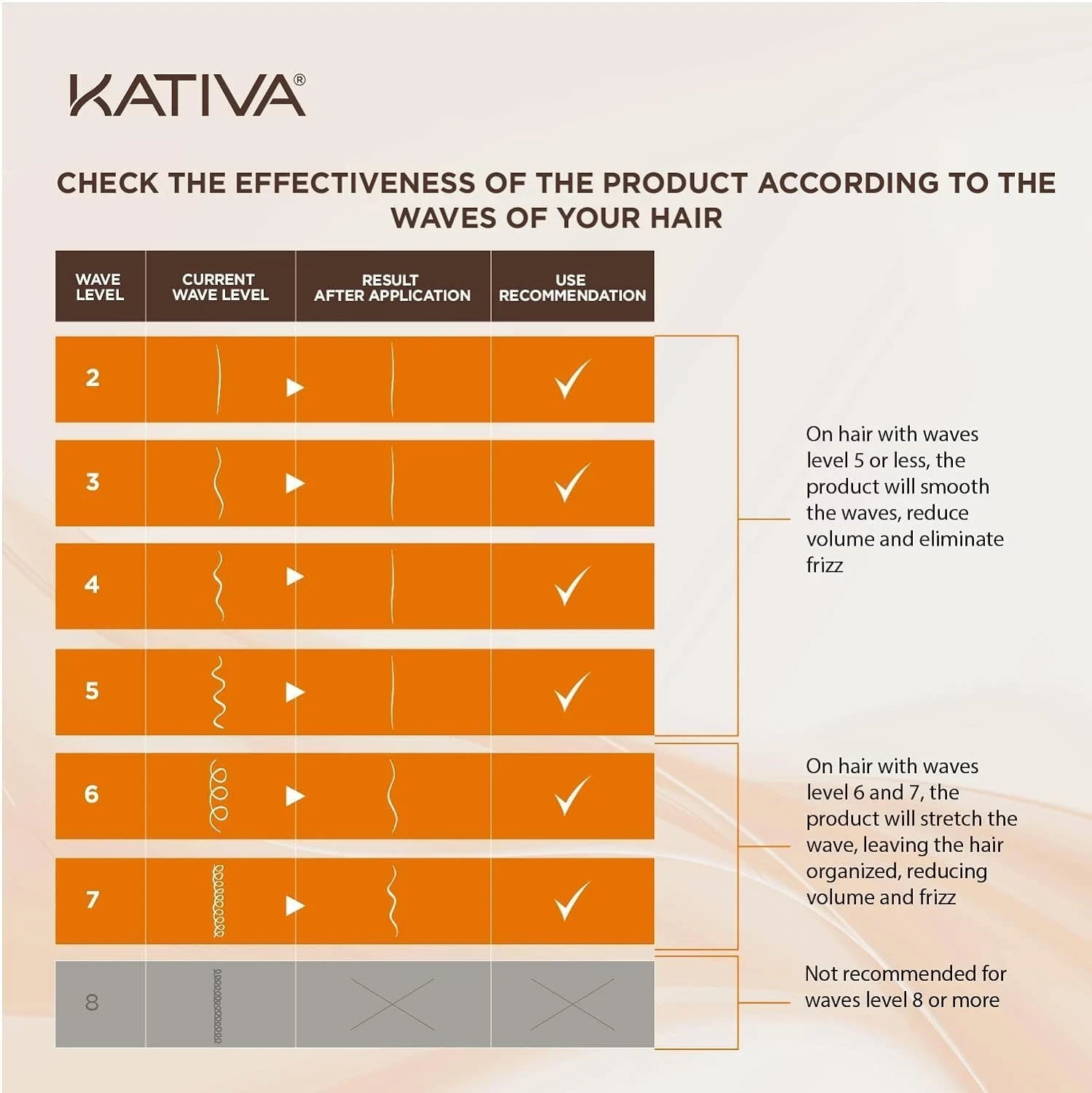 KATIVA®

CHECK THE EFFECTIVENESS OF THE PRODUCT ACCORDING TO THE WAVES OF YOUR HAIR

| WAVE LEVEL | CURRENT WAVE LEVEL | RESULT AFTER APPLICATION | USE RECOMMENDATION |
|---|---|---|---|
| 2 | | | ✓ |
| 3 | | | ✓ |
| 4 | | | ✓ |
| 5 | | | ✓ |
| 6 | | | ✓ |
| 7 | | | ✓ |
| 8 | | | |

On hair with waves level 5 or less, the product will smooth the waves, reduce volume and eliminate frizz

On hair with waves level 6 and 7, the product will stretch the wave, leaving the hair organized, reducing volume and frizz

Not recommended for waves level 8 or more