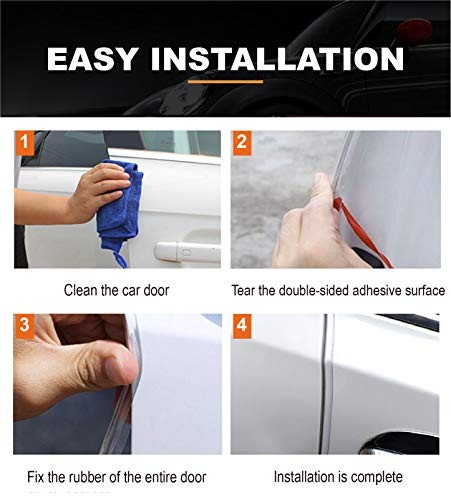 EASY INSTALLATION

1

Clean the car door

2

Tear the double-sided adhesive surface

3

Fix the rubber of the entire door

4

Installation is complete