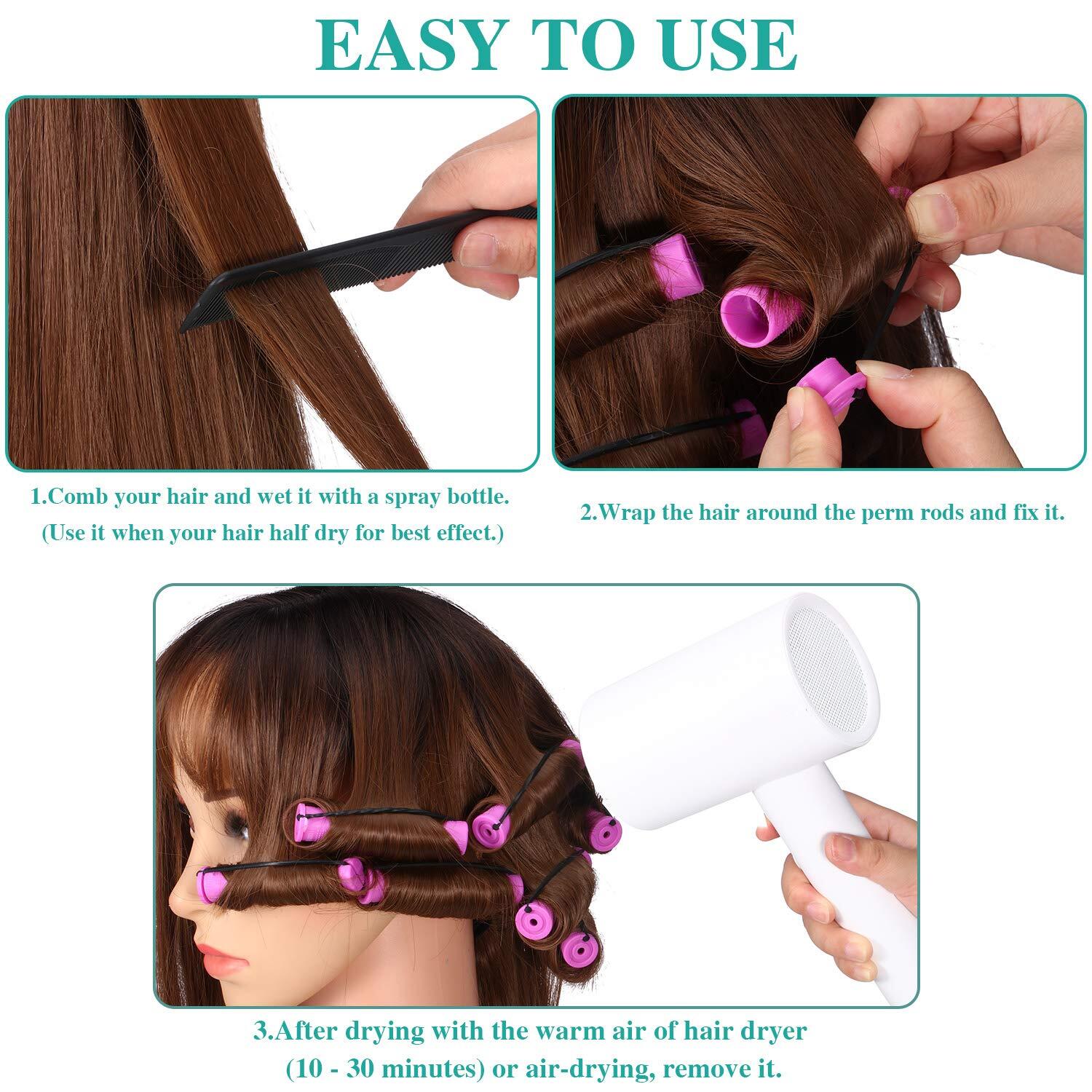 EASY TO USE

1.Comb your hair and wet it with a spray bottle. (Use it when your hair half dry for best effect.)

2.Wrap the hair around the perm rods and fix it.

3.After drying with the warm air of hair dryer (10 - 30 minutes) or air-drying, remove it.