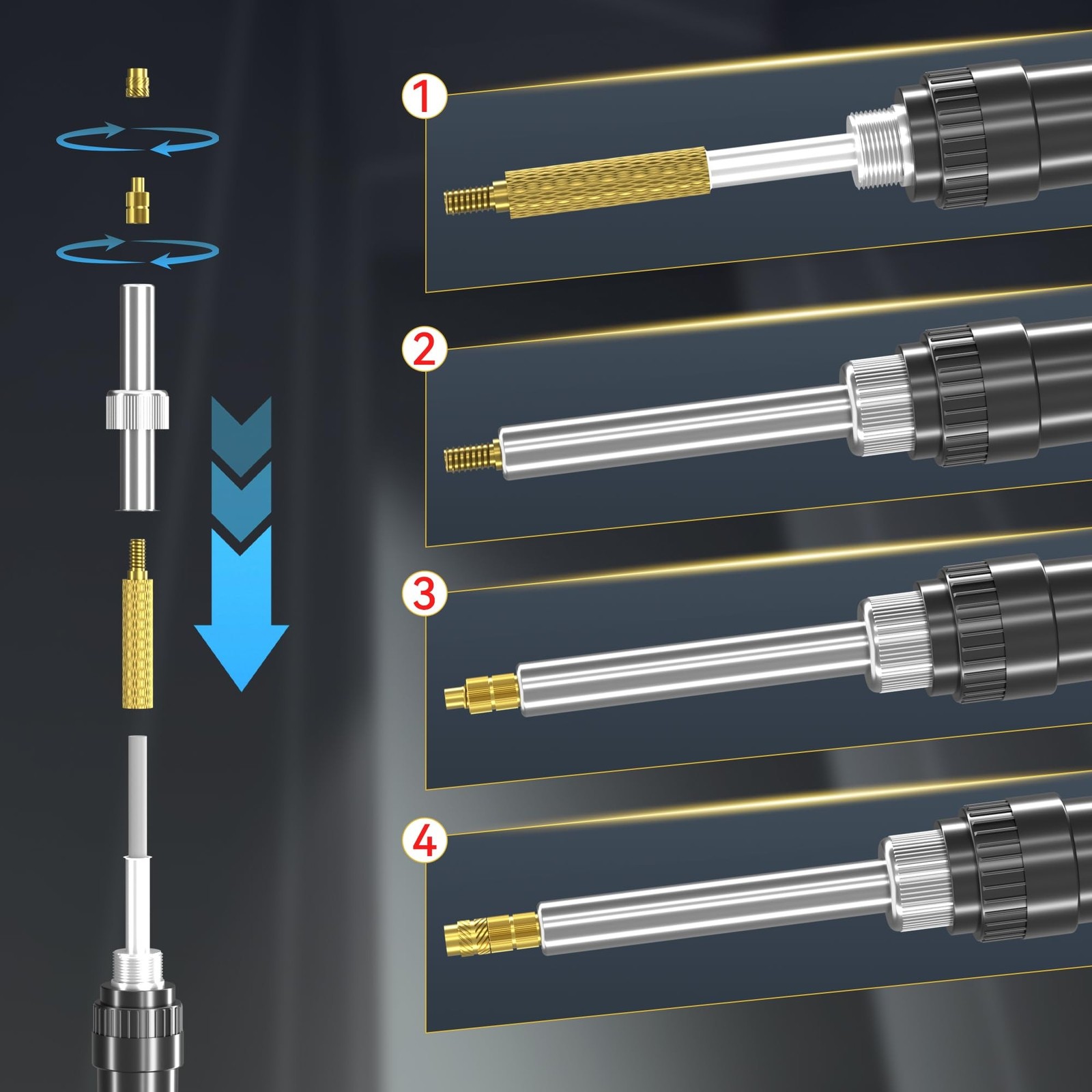 1

2

3

4