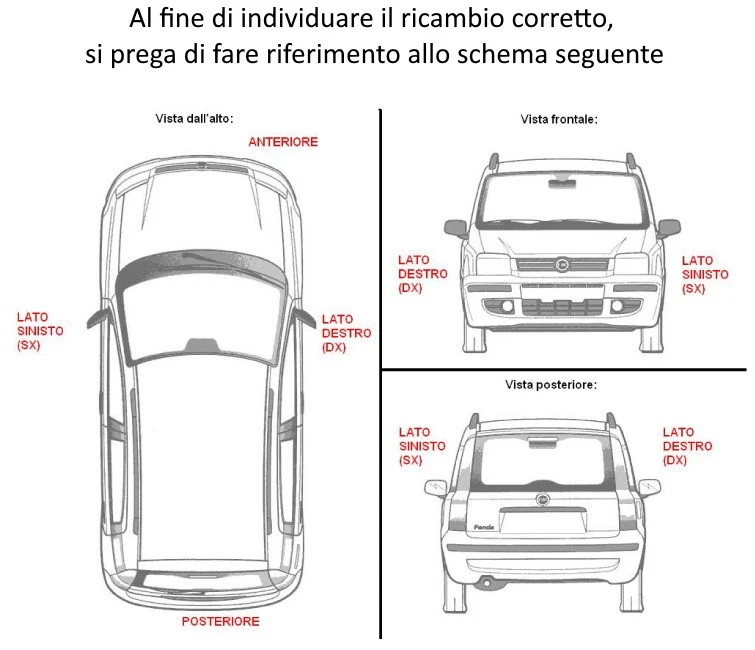 Al fine di individuare il ricambio corretto, si prega di fare riferimento allo schema seguente

Vista dall'alto:

ANTERIORE

LATO SINISTO (SX)

LATO DESTRO (DX)

POSTERIORE

Vista frontale:

LATO DESTRO (DX)

LATO SINISTO (SX)

Vista posteriore:

LATO SINISTO (SX)

LATO DESTRO (DX)

Panda