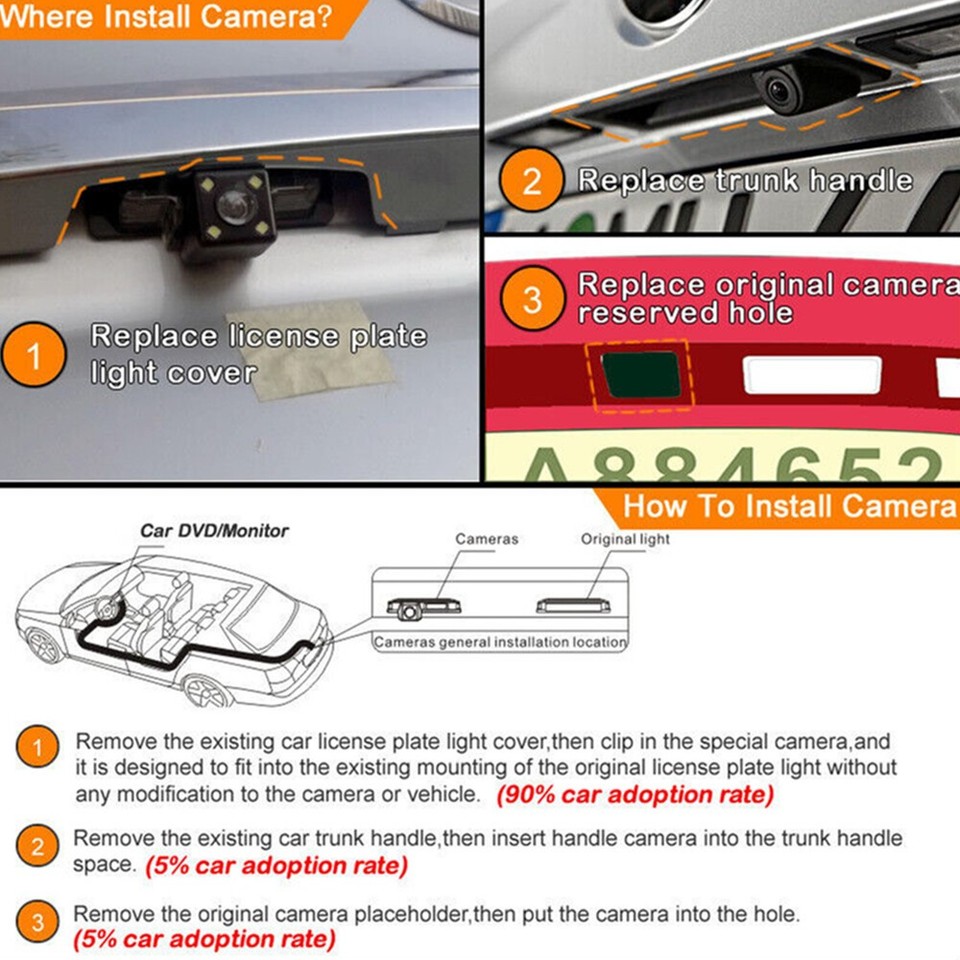 Where Install Camera?

1 Replace license plate light cover

2 Replace trunk handle

3 Replace original camera reserved hole

A884652

How To Install Camera

Car DVD/Monitor

Cameras

Original light

Cameras general installation location

1 Remove the existing car license plate light cover,then clip in the special camera,and it is designed to fit into the existing mounting of the original license plate light without any modification to the camera or vehicle. (90% car adoption rate)

2 Remove the existing car trunk handle,then insert handle camera into the trunk handle space. (5% car adoption rate)

3 Remove the original camera placeholder,then put the camera into the hole. (5% car adoption rate)