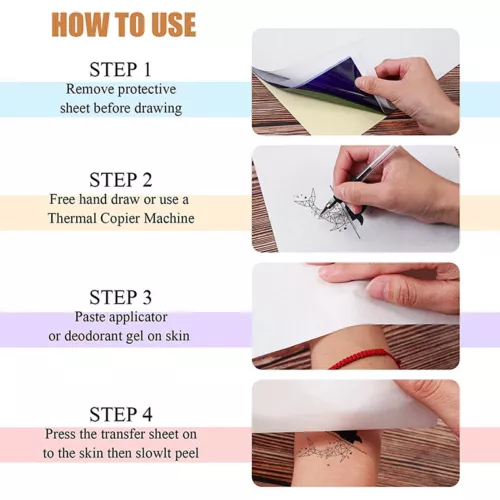 HOW TO USE

STEP 1
Remove protective sheet before drawing

STEP 2
Free hand draw or use a Thermal Copier Machine

STEP 3
Paste applicator or deodorant gel on skin

STEP 4
Press the transfer sheet on to the skin then slowlt peel