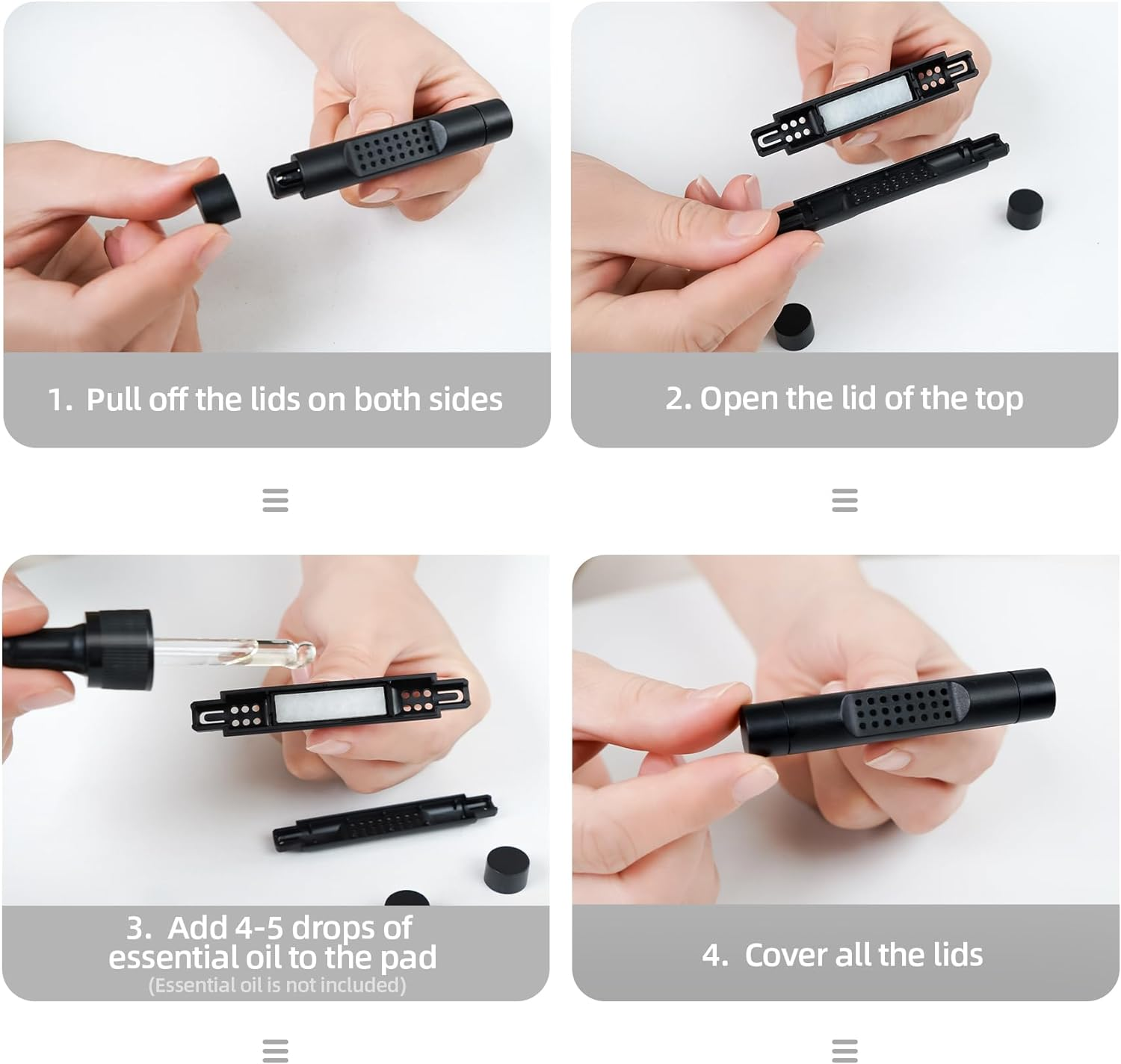 1. Pull off the lids on both sides

2. Open the lid of the top

3. Add 4-5 drops of essential oil to the pad
(Essential oil is not included)

4. Cover all the lids