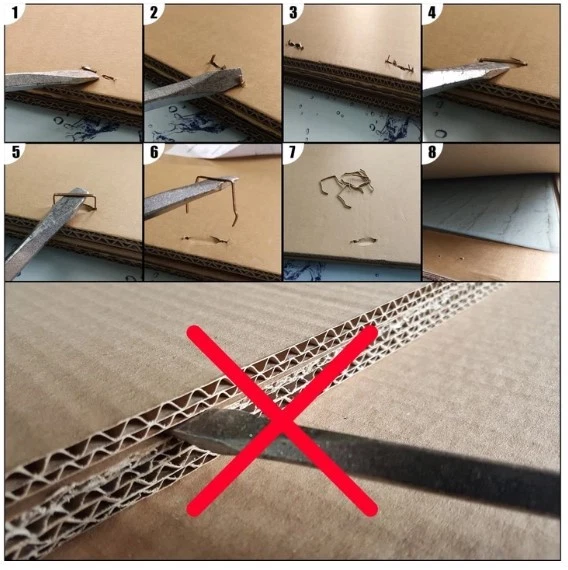 1
2
3
4
5
6
7
8