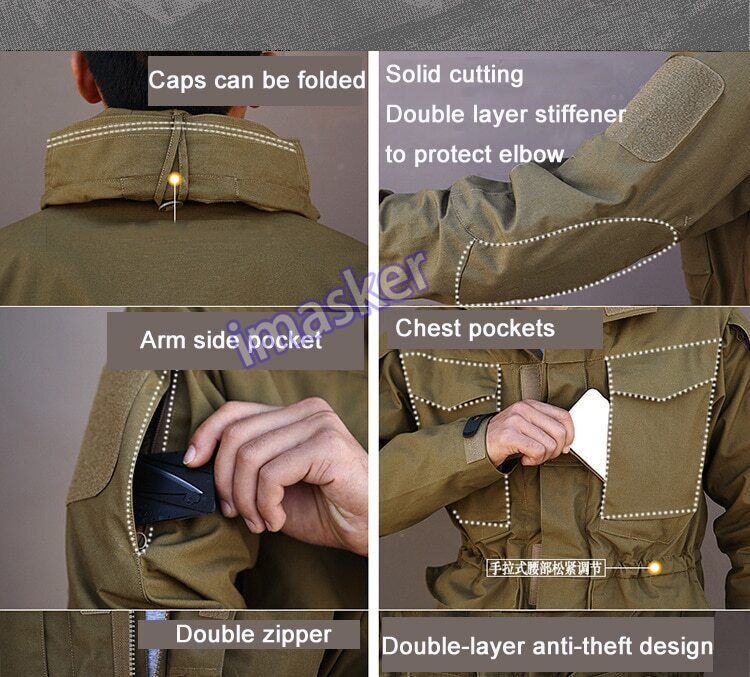 Caps can be folded

Solid cutting
Double layer stiffener
to protect elbow

imasker

Arm side pocket

Chest pockets

手拉式腰部松紧调节

Double zipper

Double-layer anti-theft design