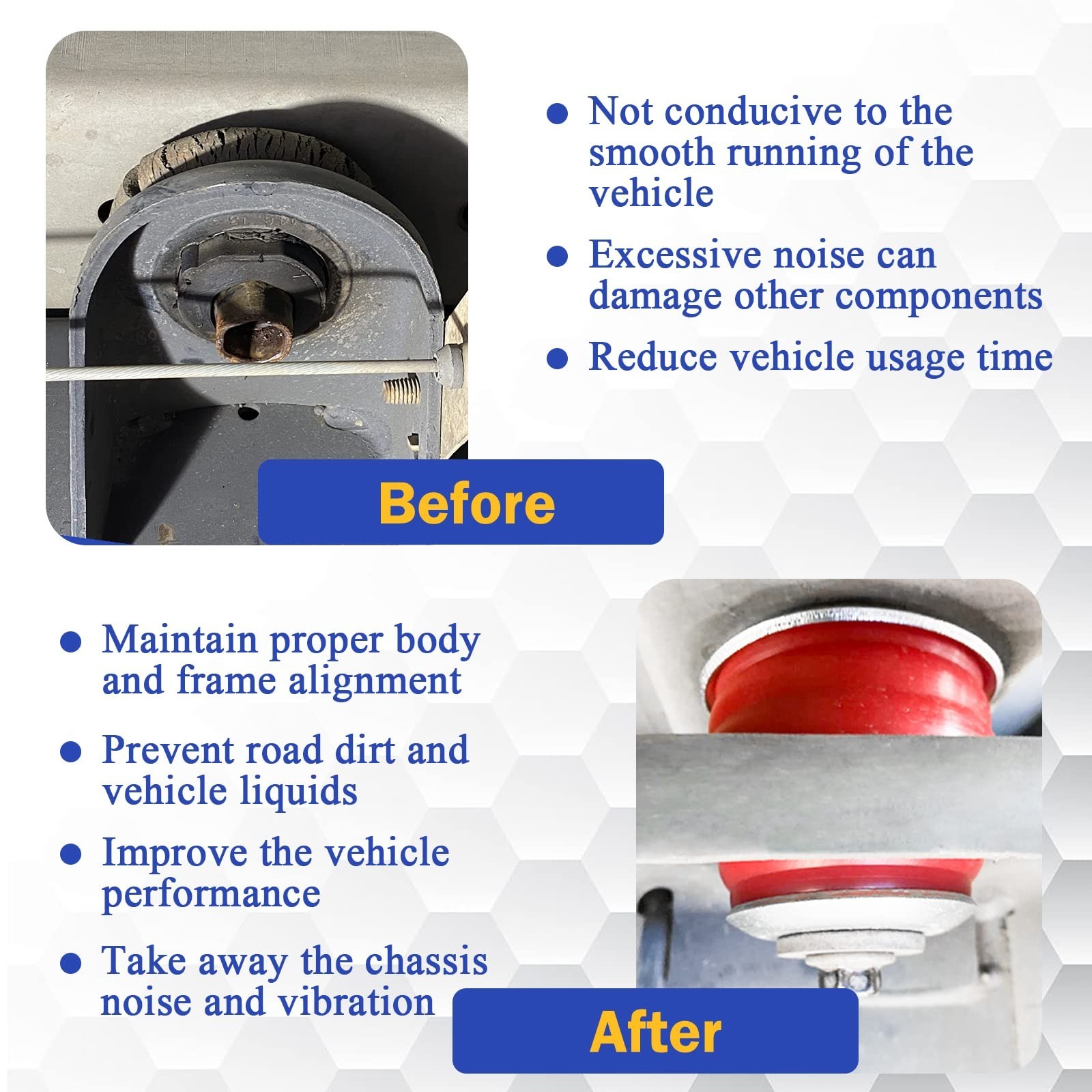 ● Not conducive to the smooth running of the vehicle

● Excessive noise can damage other components

● Reduce vehicle usage time

Before

● Maintain proper body and frame alignment

● Prevent road dirt and vehicle liquids

● Improve the vehicle performance

● Take away the chassis noise and vibration

After