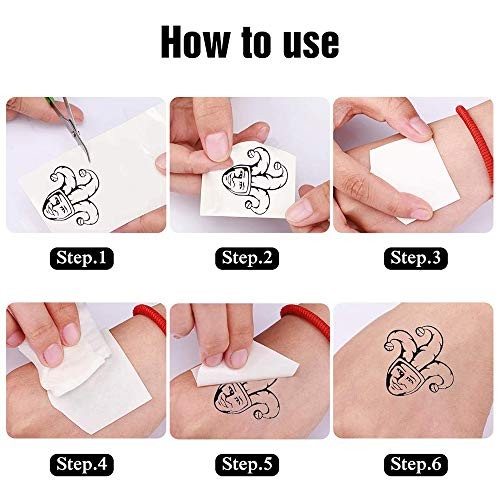 How to use

Step.1

Step.2

Step.3

Step.4

Step.5

Step.6