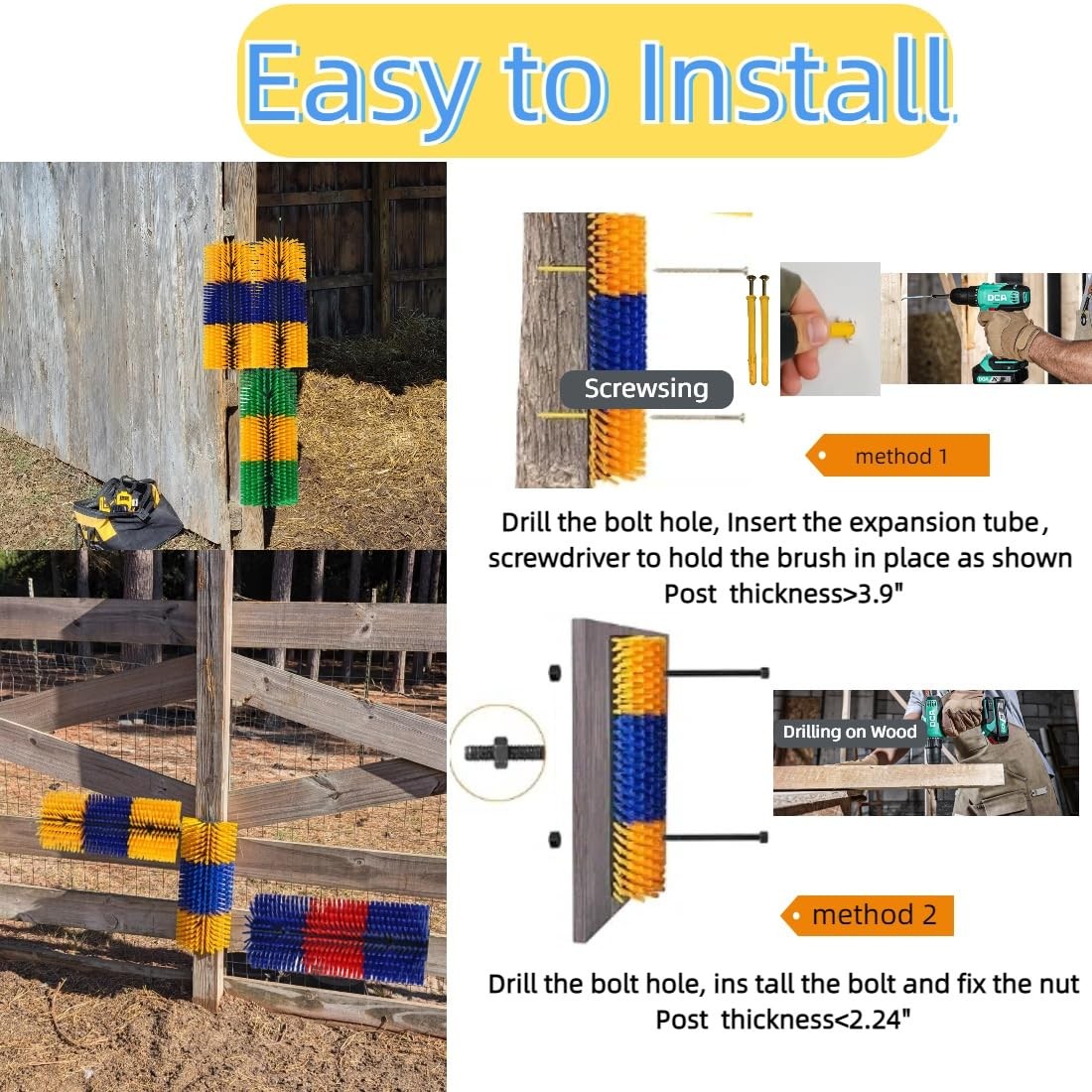 Easy to Install

Screwsing

DCA

method 1

Drill the bolt hole, Insert the expansion tube, screwdriver to hold the brush in place as shown
Post thickness>3.9"

Drilling on Wood

method 2

Drill the bolt hole, ins tall the bolt and fix the nut
Post thickness<2.24"