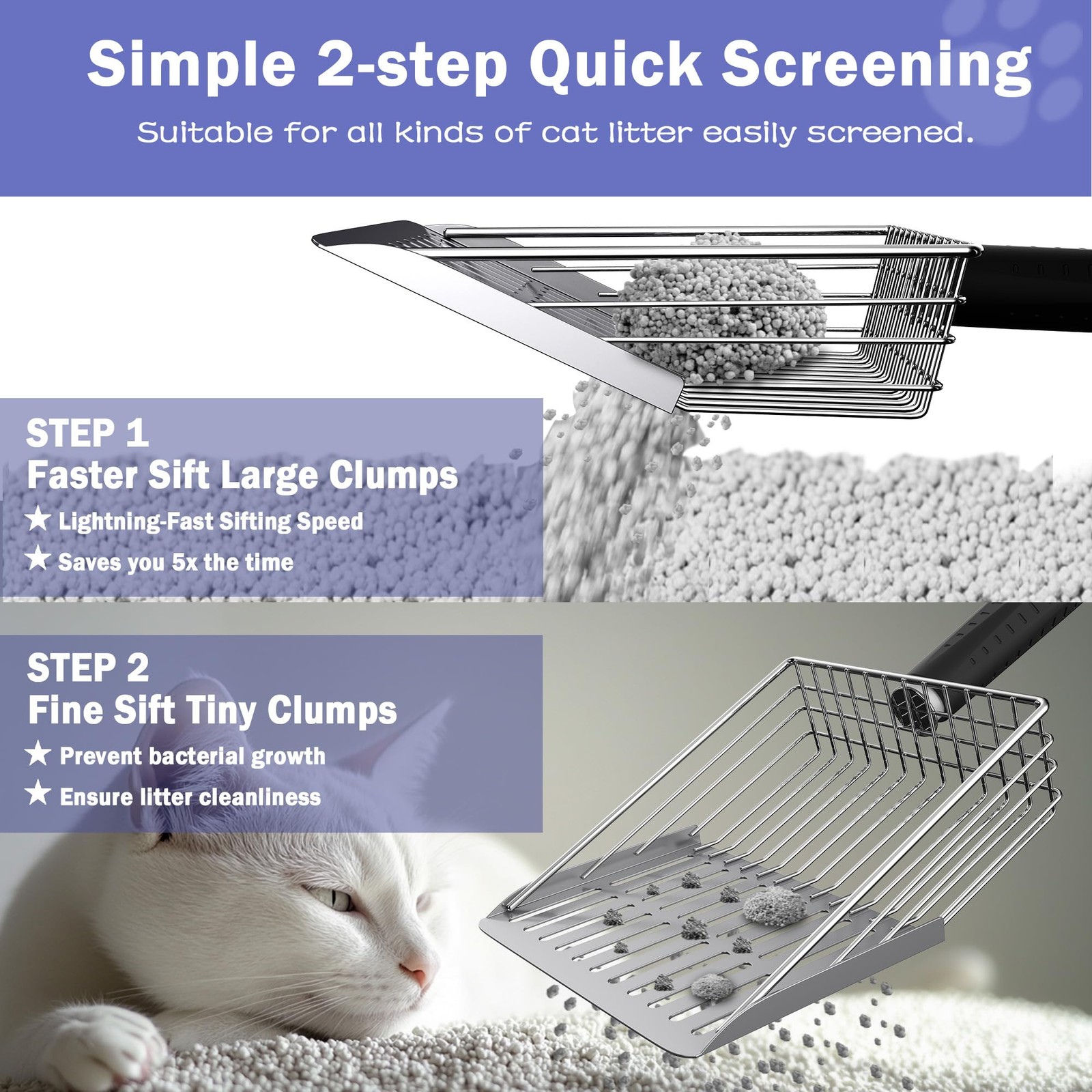 Simple 2-step Quick Screening

Suitable for all kinds of cat litter easily screened.

STEP 1
Faster Sift Large Clumps
★ Lightning-Fast Sifting Speed
★ Saves you 5x the time

STEP 2
Fine Sift Tiny Clumps
★ Prevent bacterial growth
★ Ensure litter cleanliness