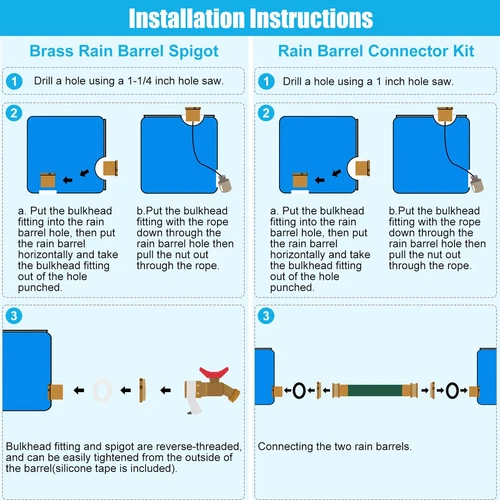 Installation Instructions

Brass Rain Barrel Spigot

1 Drill a hole using a 1-1/4 inch hole saw.

2

a. Put the bulkhead fitting into the rain barrel hole, then put the rain barrel horizontally and take the bulkhead fitting out of the hole punched.

b.Put the bulkhead fitting with the rope down through the rain barrel hole then pull the nut out through the rope.

3

Bulkhead fitting and spigot are reverse-threaded, and can be easily tightened from the outside of the barrel(silicone tape is included).

Rain Barrel Connector Kit

1 Drill a hole using a 1 inch hole saw.

2

a. Put the bulkhead fitting into the rain barrel hole, then put the rain barrel horizontally and take the bulkhead fitting out of the hole punched.

b.Put the bulkhead fitting with the rope down through the rain barrel hole then pull the nut out through the rope.

3

Connecting the two rain barrels.