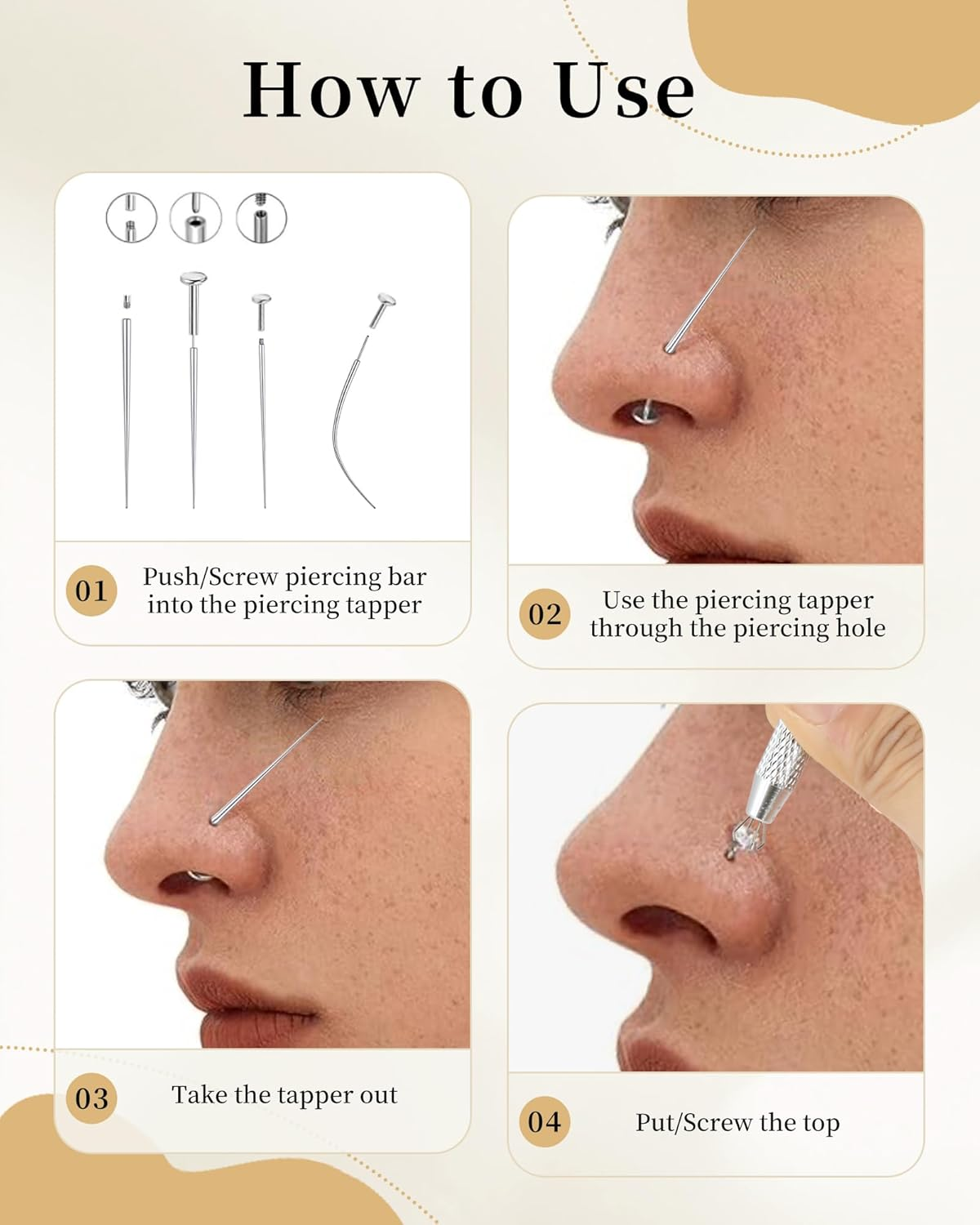 How to Use

01 Push/Screw piercing bar into the piercing tapper

02 Use the piercing tapper through the piercing hole

03 Take the tapper out

04 Put/Screw the top