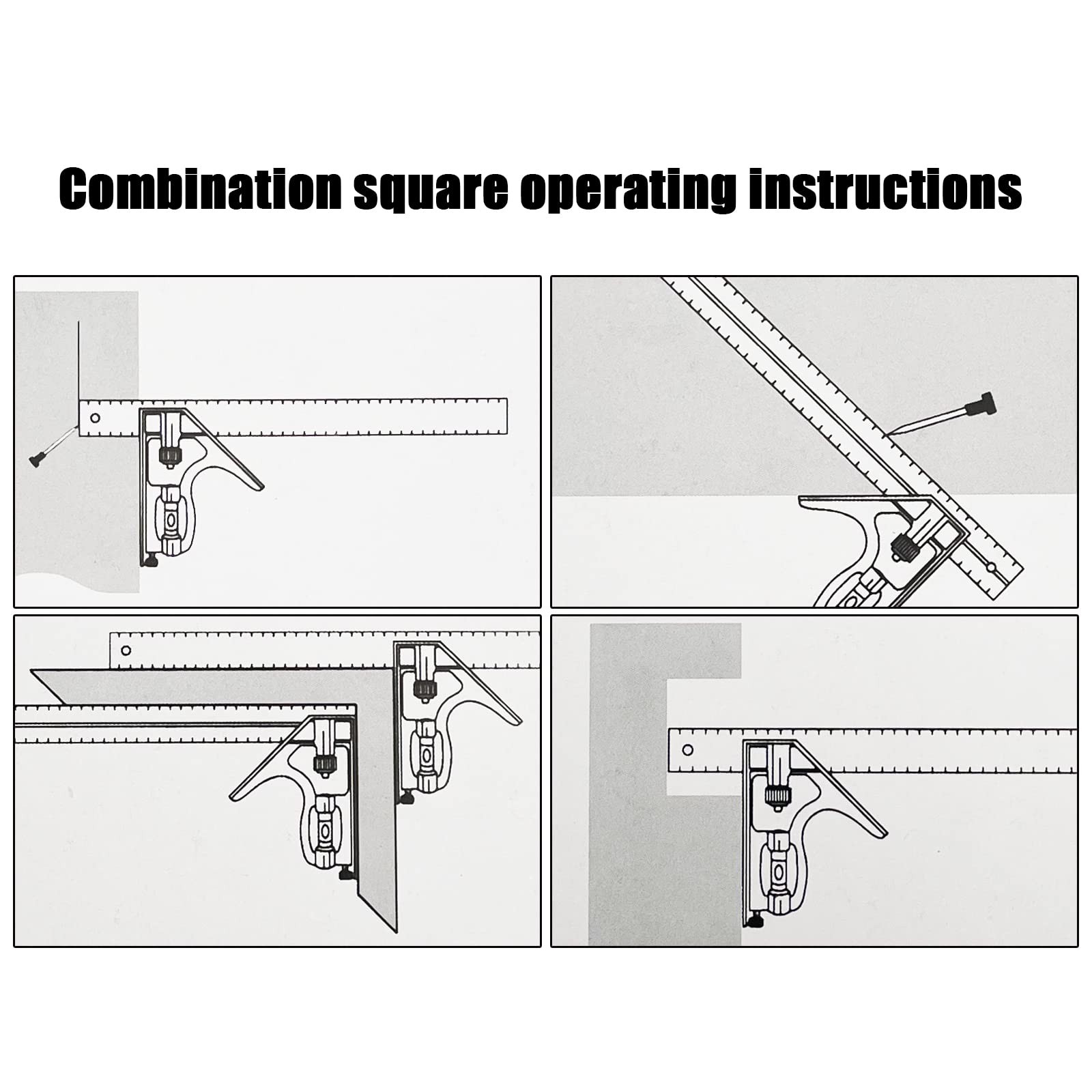 Combination square operating instructions