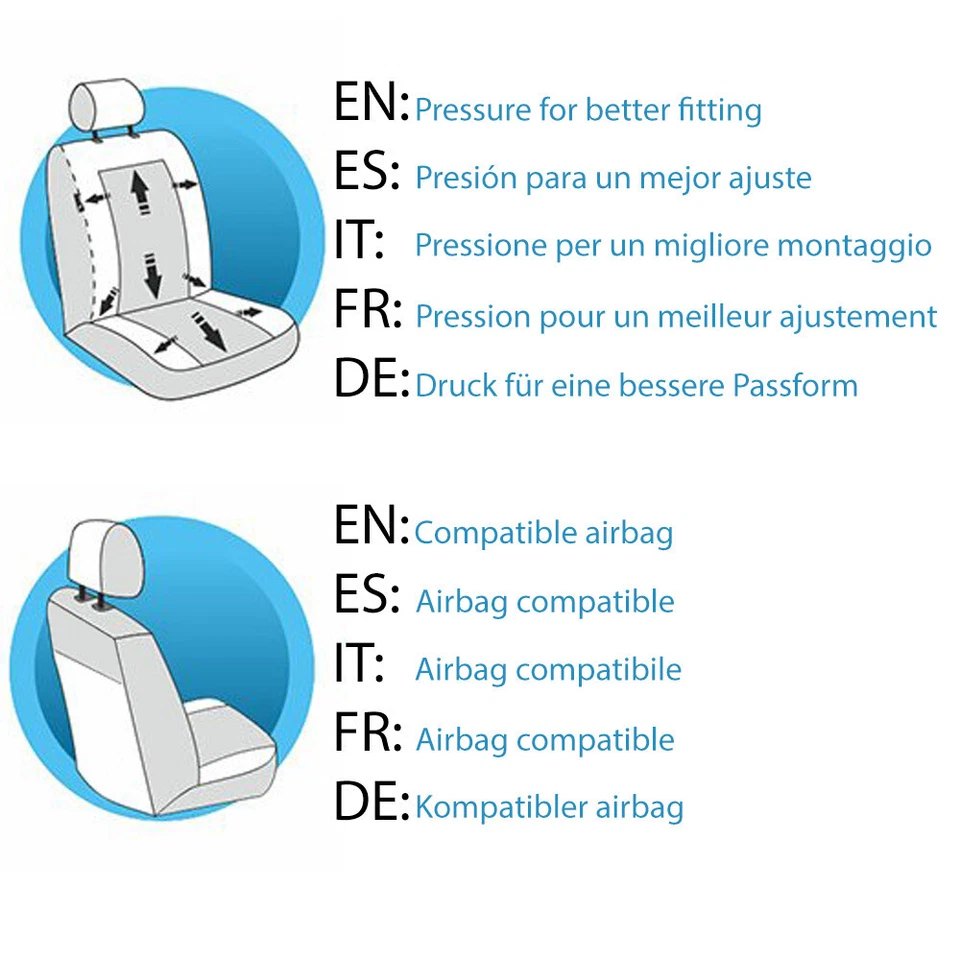 EN: Pressure for better fitting
ES: Presión para un mejor ajuste
IT: Pressione per un migliore montaggio
FR: Pression pour un meilleur ajustement
DE: Druck für eine bessere Passform

EN: Compatible airbag
ES: Airbag compatible
IT: Airbag compatibile
FR: Airbag compatible
DE: Kompatibler airbag