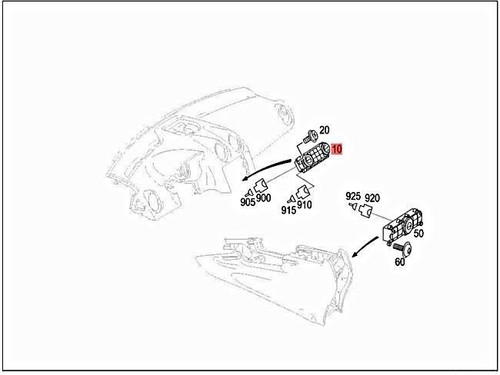 20
10
905
900
915
910
925
920
50
60