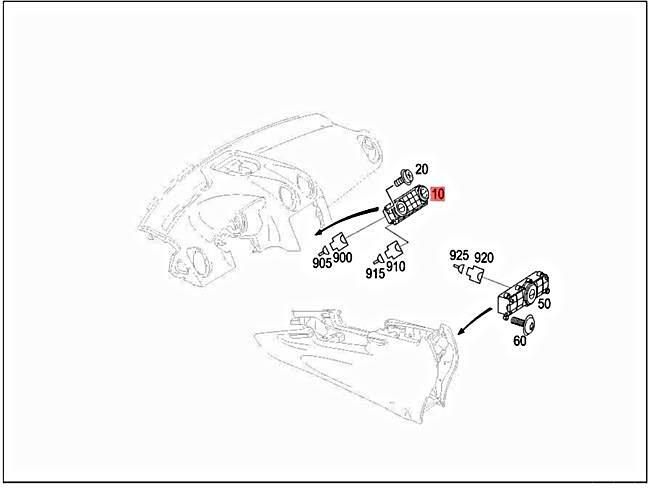 20
10
905 900
915 910
925 920
50
60