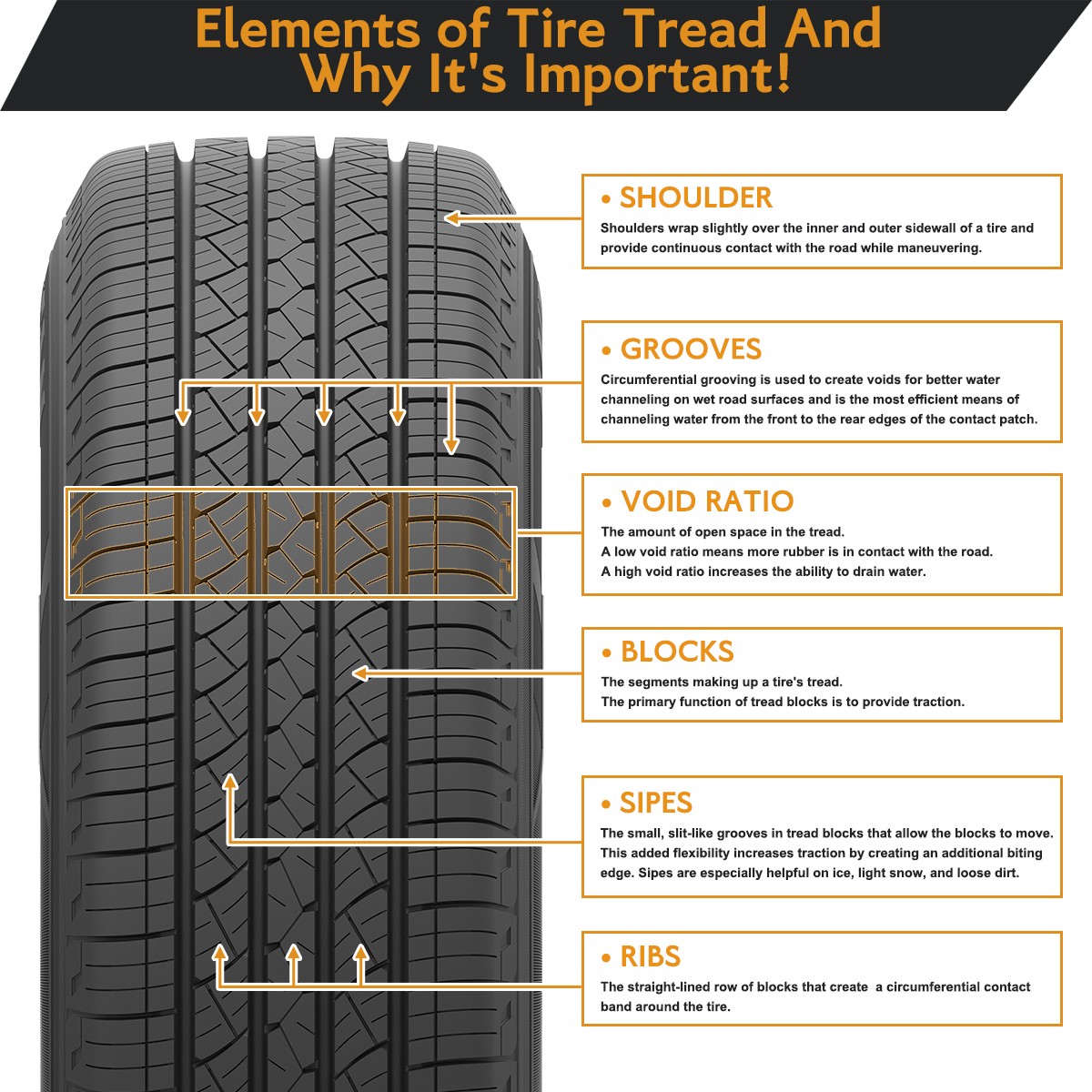 Elements of Tire Tread And Why It's Important!

• SHOULDER
Shoulders wrap slightly over the inner and outer sidewall of a tire and provide continuous contact with the road while maneuvering.

• GROOVES
Circumferential grooving is used to create voids for better water channeling on wet road surfaces and is the most efficient means of channeling water from the front to the rear edges of the contact patch.

• VOID RATIO
The amount of open space in the tread.
A low void ratio means more rubber is in contact with the road.
A high void ratio increases the ability to drain water.

• BLOCKS
The segments making up a tire's tread.
The primary function of tread blocks is to provide traction.

• SIPES
The small, slit-like grooves in tread blocks that allow the blocks to move. This added flexibility increases traction by creating an additional biting edge. Sipes are especially helpful on ice, light snow, and loose dirt.

• RIBS
The straight-lined row of blocks that create a circumferential contact band around the tire.