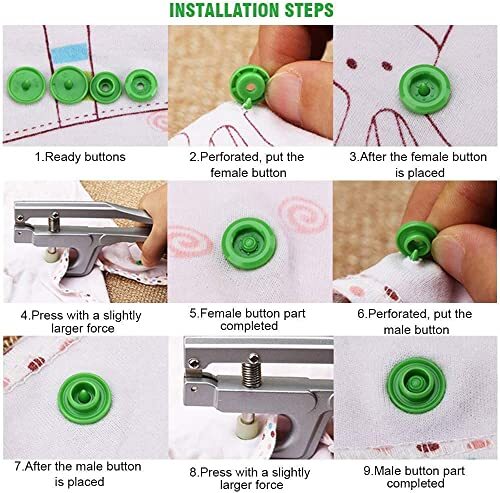 INSTALLATION STEPS

1.Ready buttons

2.Perforated, put the female button

3.After the female button is placed

4.Press with a slightly larger force

5.Female button part completed

6.Perforated, put the male button

7.After the male button is placed

8.Press with a slightly larger force

9.Male button part completed