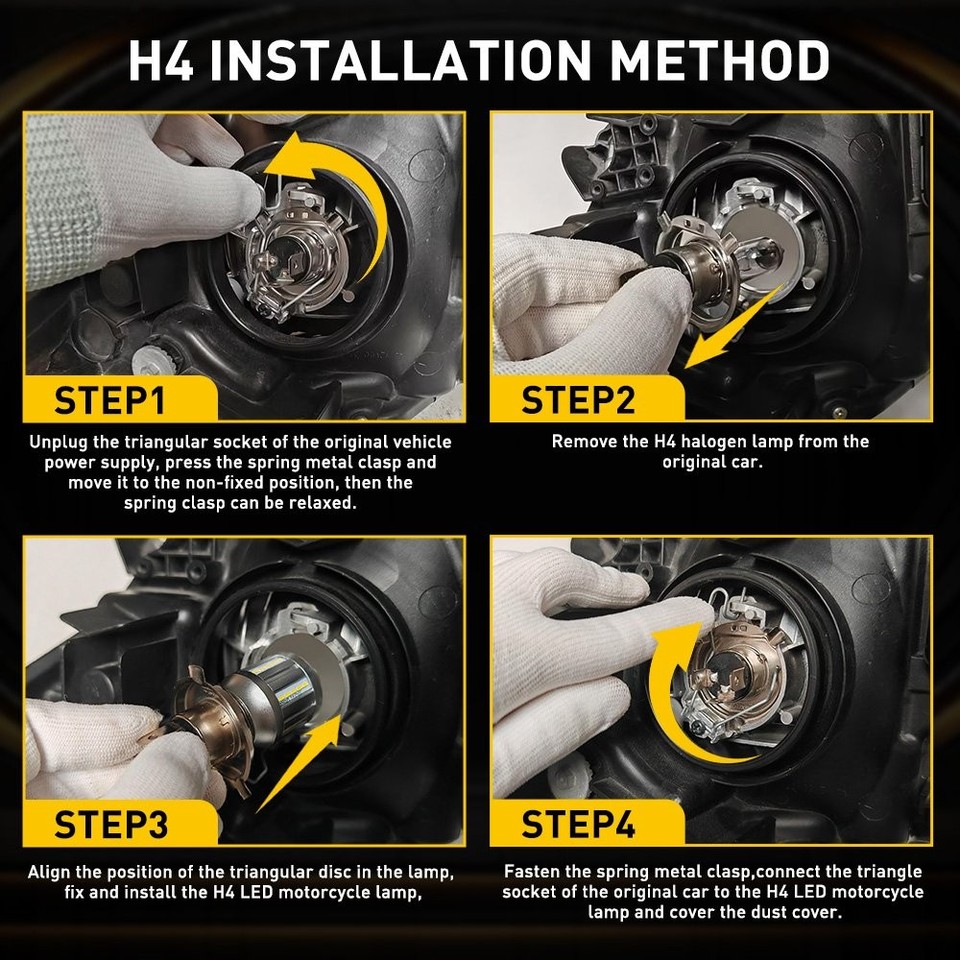 H4 INSTALLATION METHOD

STEP1

Unplug the triangular socket of the original vehicle power supply, press the spring metal clasp and move it to the non-fixed position, then the spring clasp can be relaxed.

STEP2

Remove the H4 halogen lamp from the original car.

STEP3

Align the position of the triangular disc in the lamp, fix and install the H4 LED motorcycle lamp,

STEP4

Fasten the spring metal clasp,connect the triangle socket of the original car to the H4 LED motorcycle lamp and cover the dust cover.