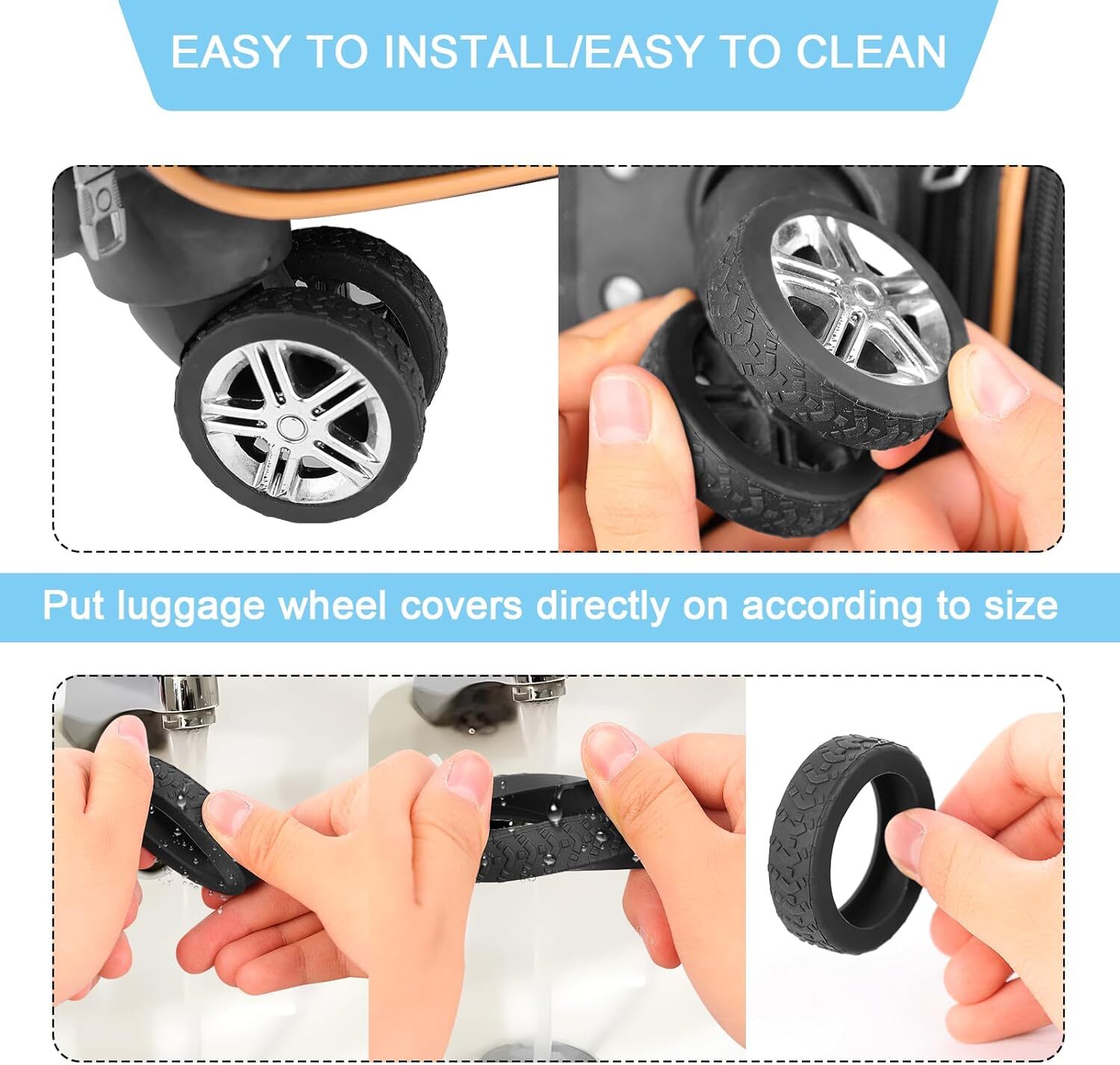 EASY TO INSTALL/EASY TO CLEAN

Put luggage wheel covers directly on according to size