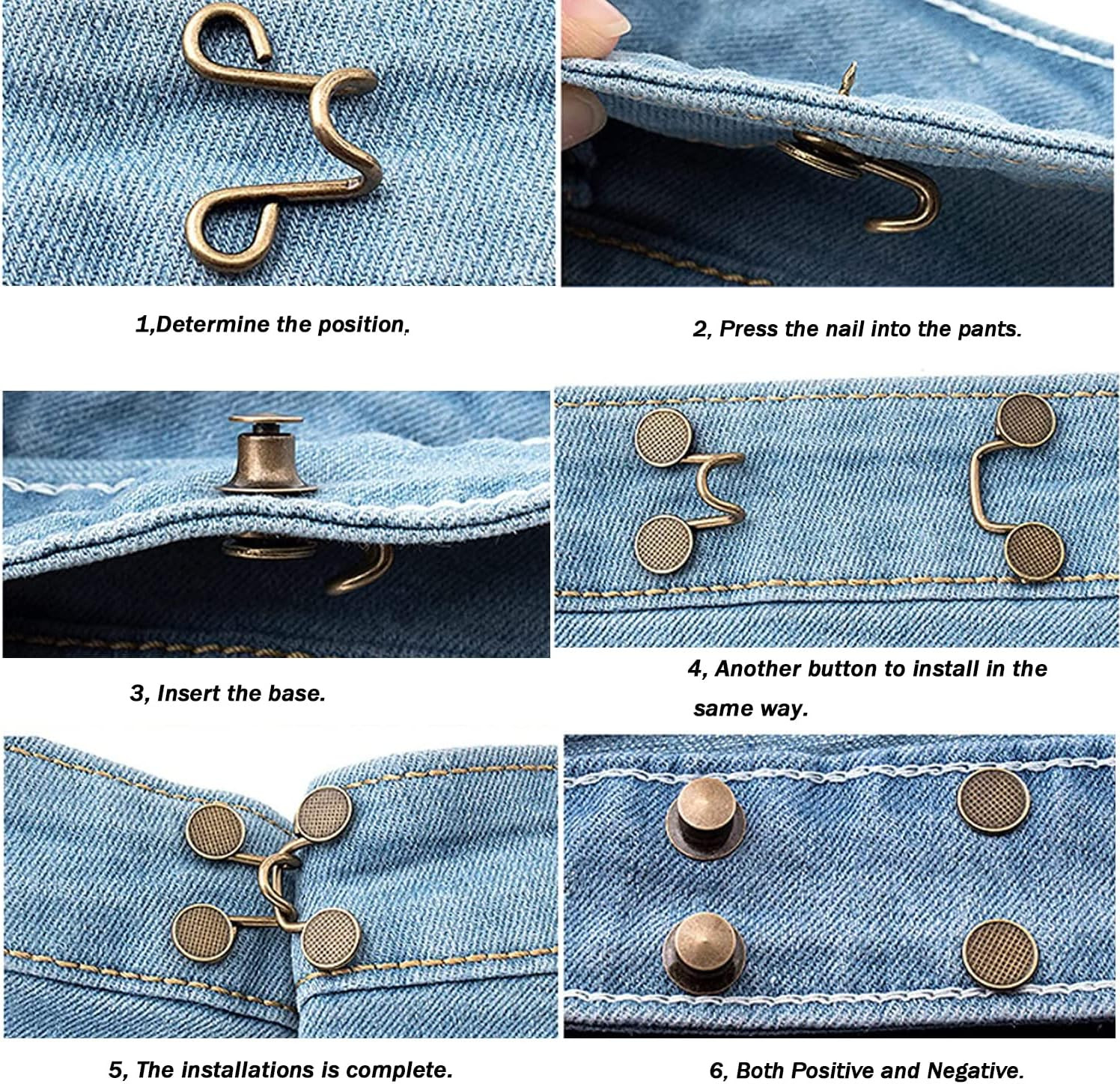 1,Determine the position.

2, Press the nail into the pants.

3, Insert the base.

4, Another button to install in the same way.

5, The installations is complete.

6, Both Positive and Negative.