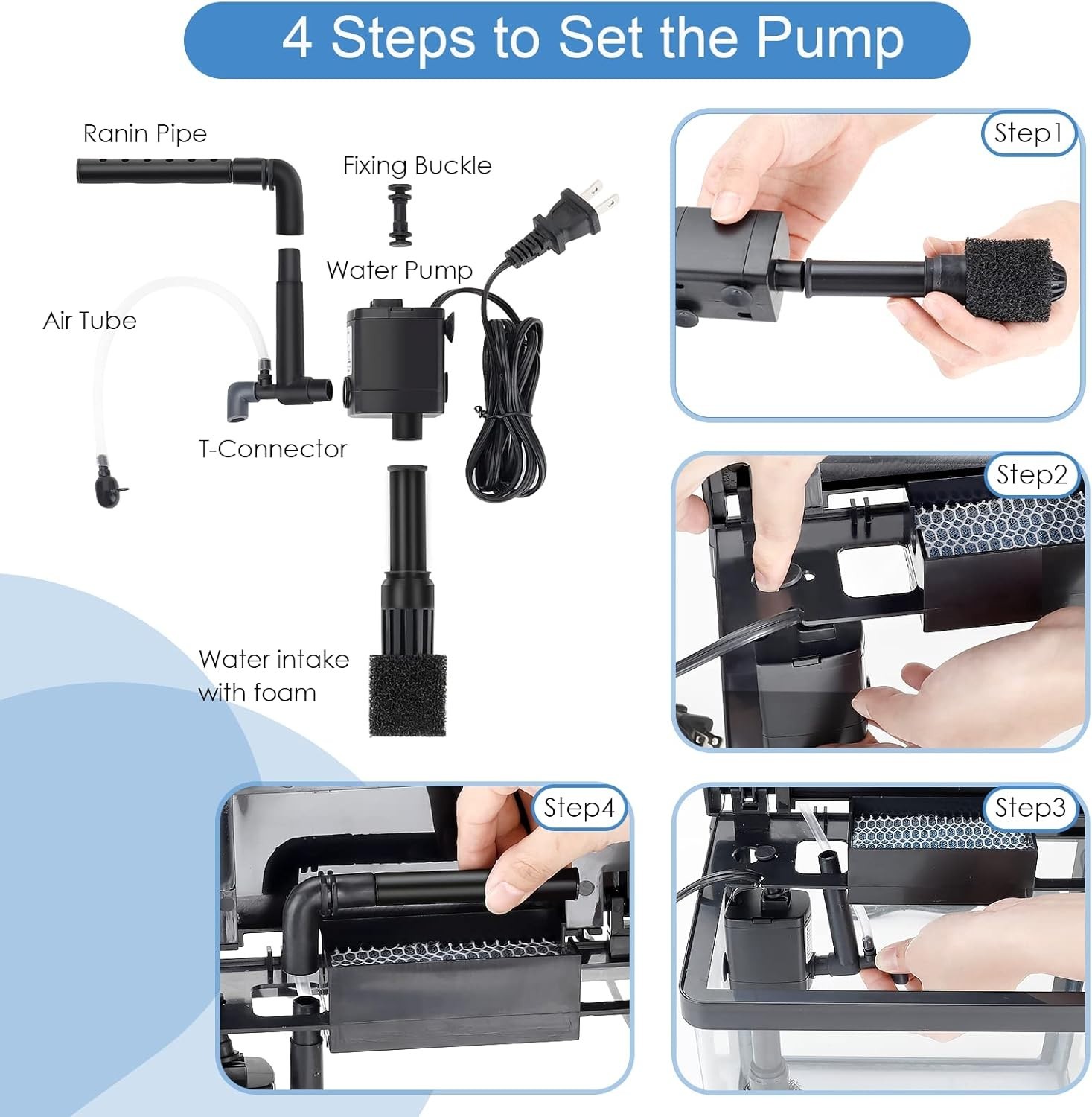 4 Steps to Set the Pump

Ranin Pipe

Fixing Buckle

Water Pump

Air Tube

T-Connector

Water intake with foam

Step1

Step2

Step4

Step3