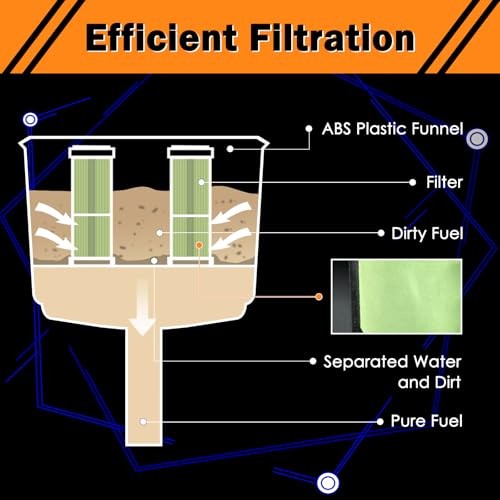 Efficient Filtration

ABS Plastic Funnel

Filter

Dirty Fuel

Separated Water and Dirt

Pure Fuel