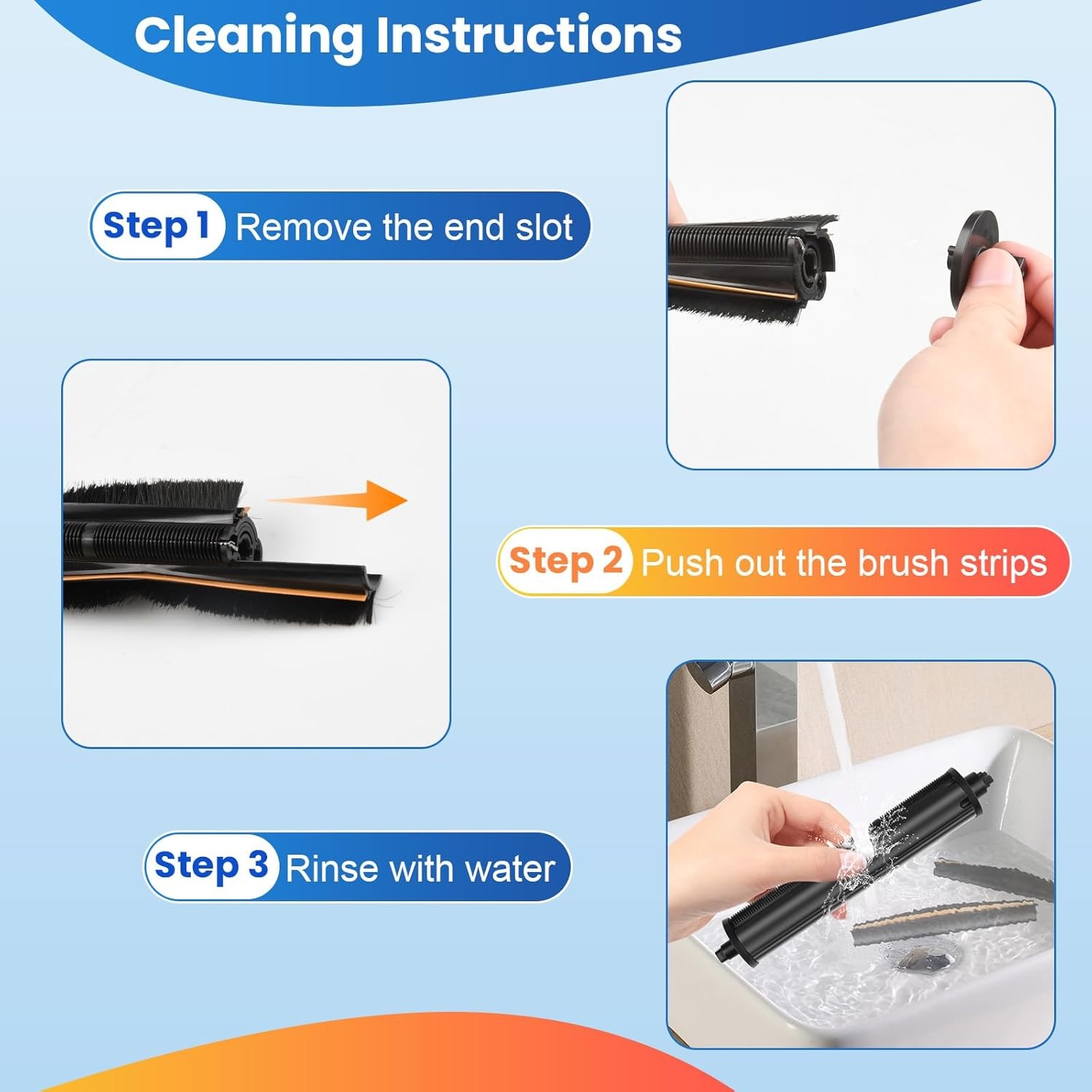 Cleaning Instructions

Step 1 Remove the end slot

Step 2 Push out the brush strips

Step 3 Rinse with water