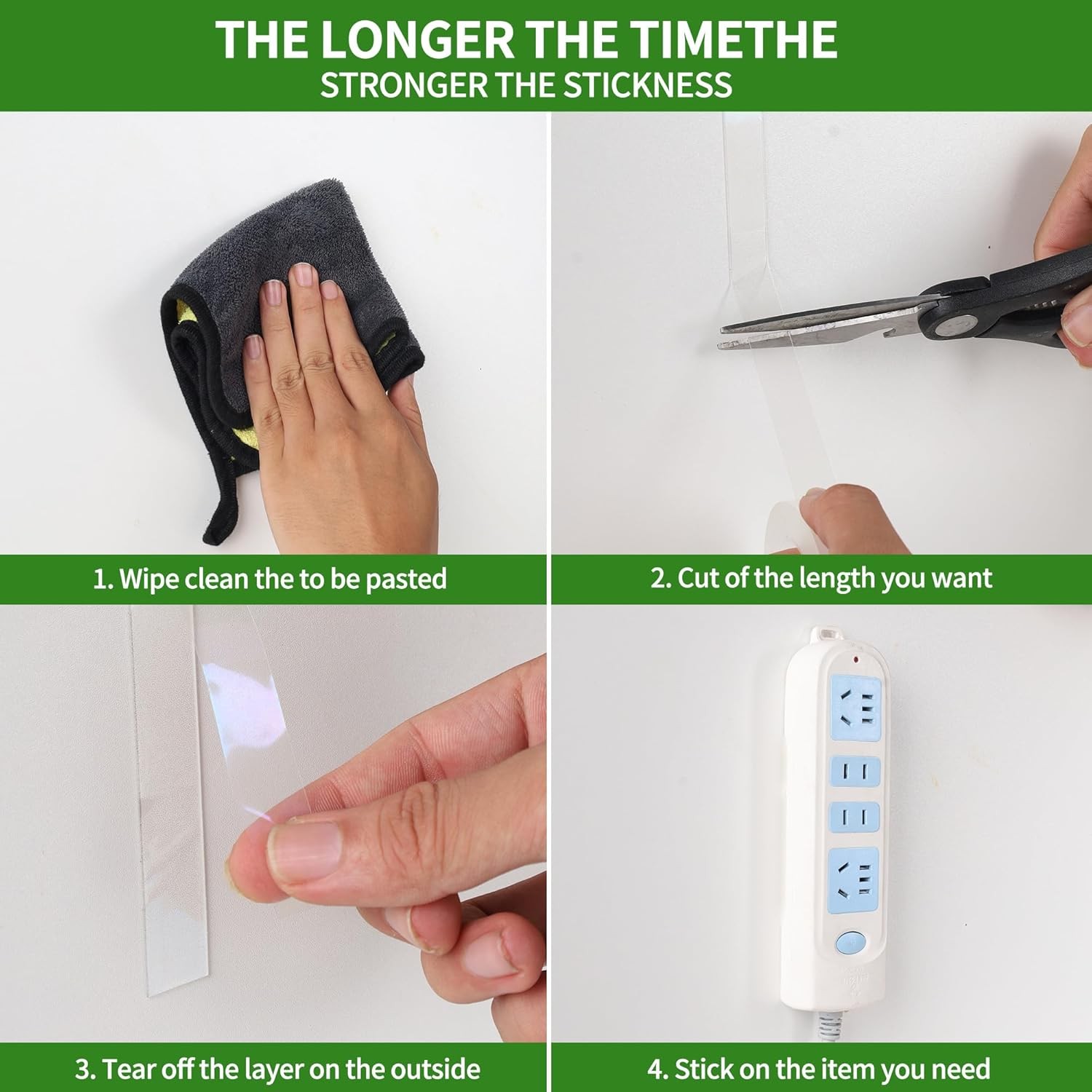 THE LONGER THE TIMETHE
STRONGER THE STICKNESS

1. Wipe clean the to be pasted

2. Cut of the length you want

3. Tear off the layer on the outside

4. Stick on the item you need