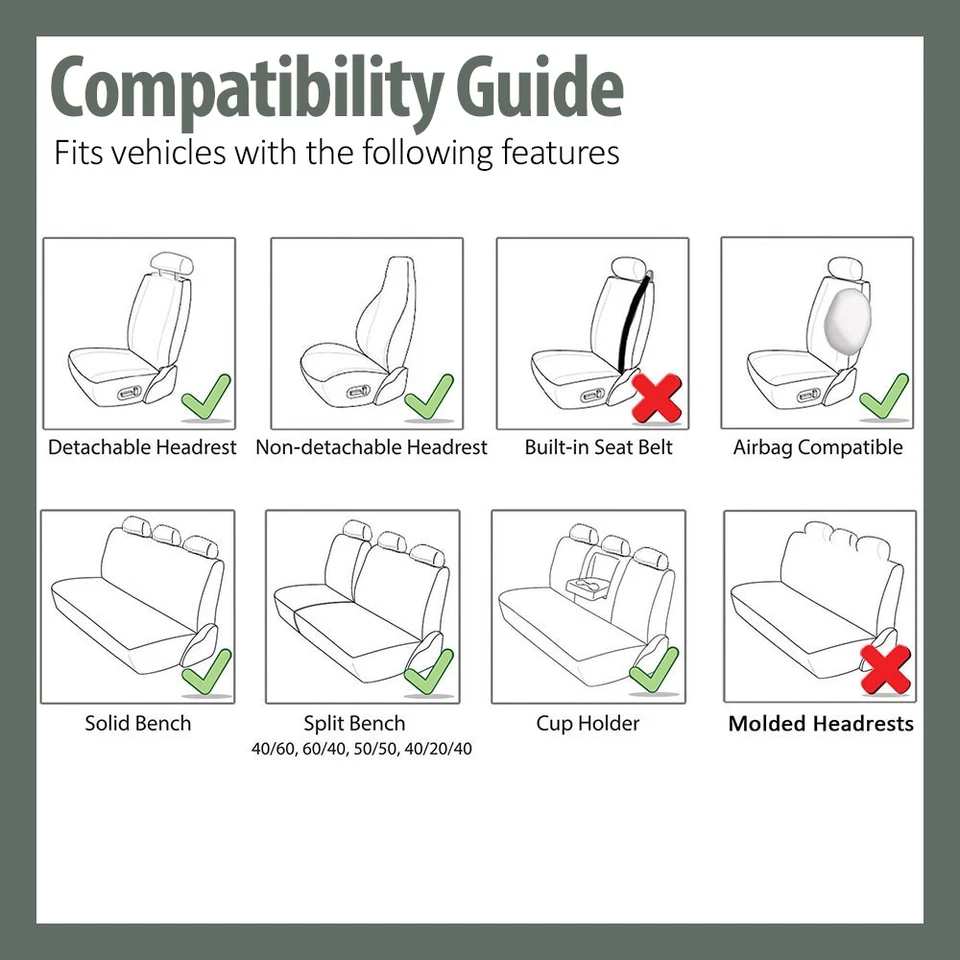 Compatibility Guide

Fits vehicles with the following features

Detachable Headrest

Non-detachable Headrest

Built-in Seat Belt

Airbag Compatible

Solid Bench

Split Bench
40/60, 60/40, 50/50, 40/20/40

Cup Holder

Molded Headrests