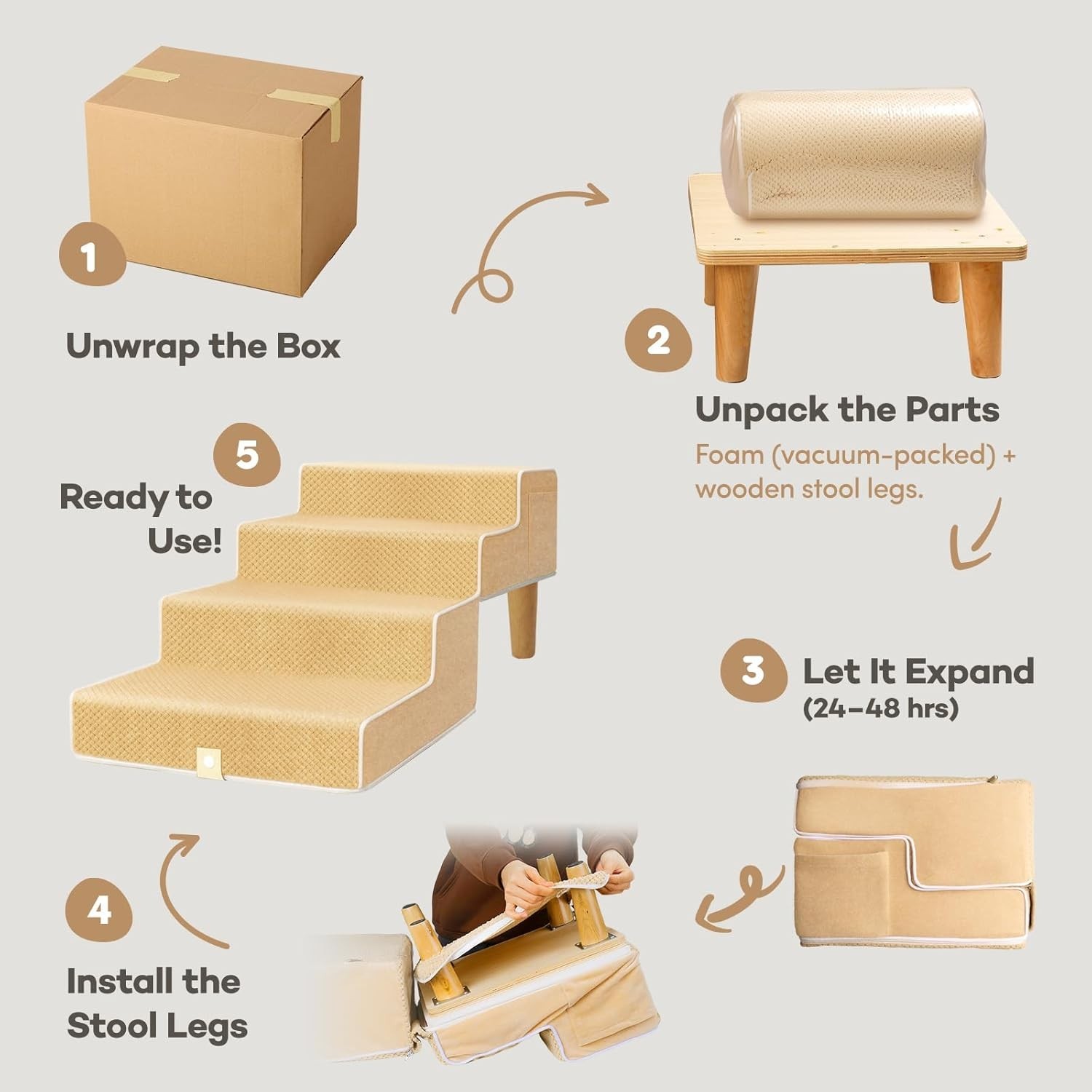 1

Unwrap the Box

2

Unpack the Parts

Foam (vacuum-packed) + wooden stool legs.

3

Let It Expand

(24–48 hrs)

4

Install the Stool Legs

5

Ready to Use!