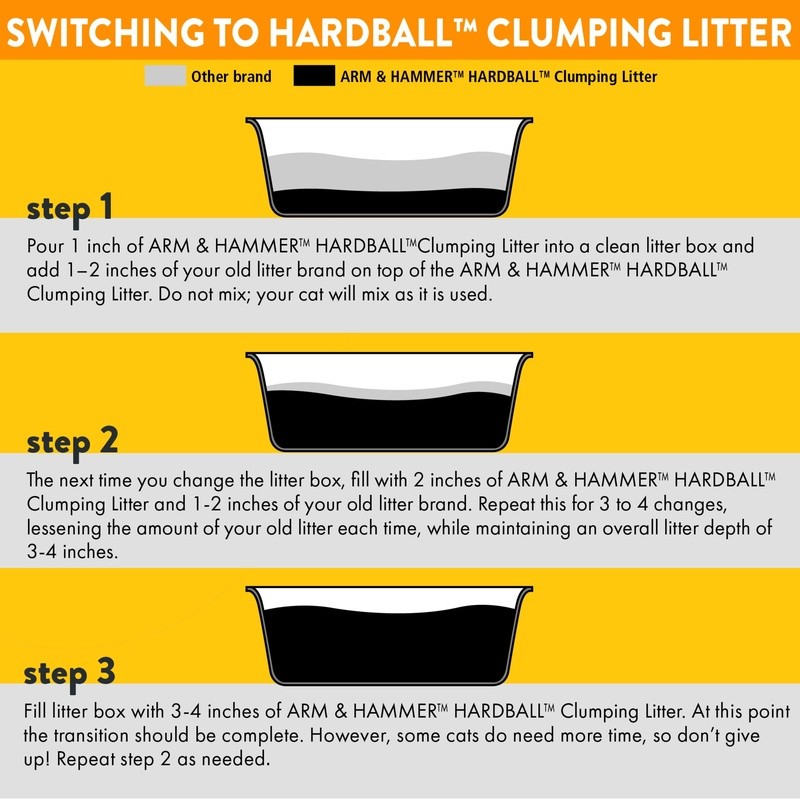 SWITCHING TO HARDBALL™ CLUMPING LITTER

Other brand
ARM & HAMMER™ HARDBALL™ Clumping Litter

step 1

Pour 1 inch of ARM & HAMMER™ HARDBALL™Clumping Litter into a clean litter box and add 1–2 inches of your old litter brand on top of the ARM & HAMMER™ HARDBALL™ Clumping Litter. Do not mix; your cat will mix as it is used.

step 2

The next time you change the litter box, fill with 2 inches of ARM & HAMMER™ HARDBALL™ Clumping Litter and 1-2 inches of your old litter brand. Repeat this for 3 to 4 changes, lessening the amount of your old litter each time, while maintaining an overall litter depth of 3-4 inches.

step 3

Fill litter box with 3-4 inches of ARM & HAMMER™ HARDBALL™ Clumping Litter. At this point the transition should be complete. However, some cats do need more time, so don't give up! Repeat step 2 as needed.