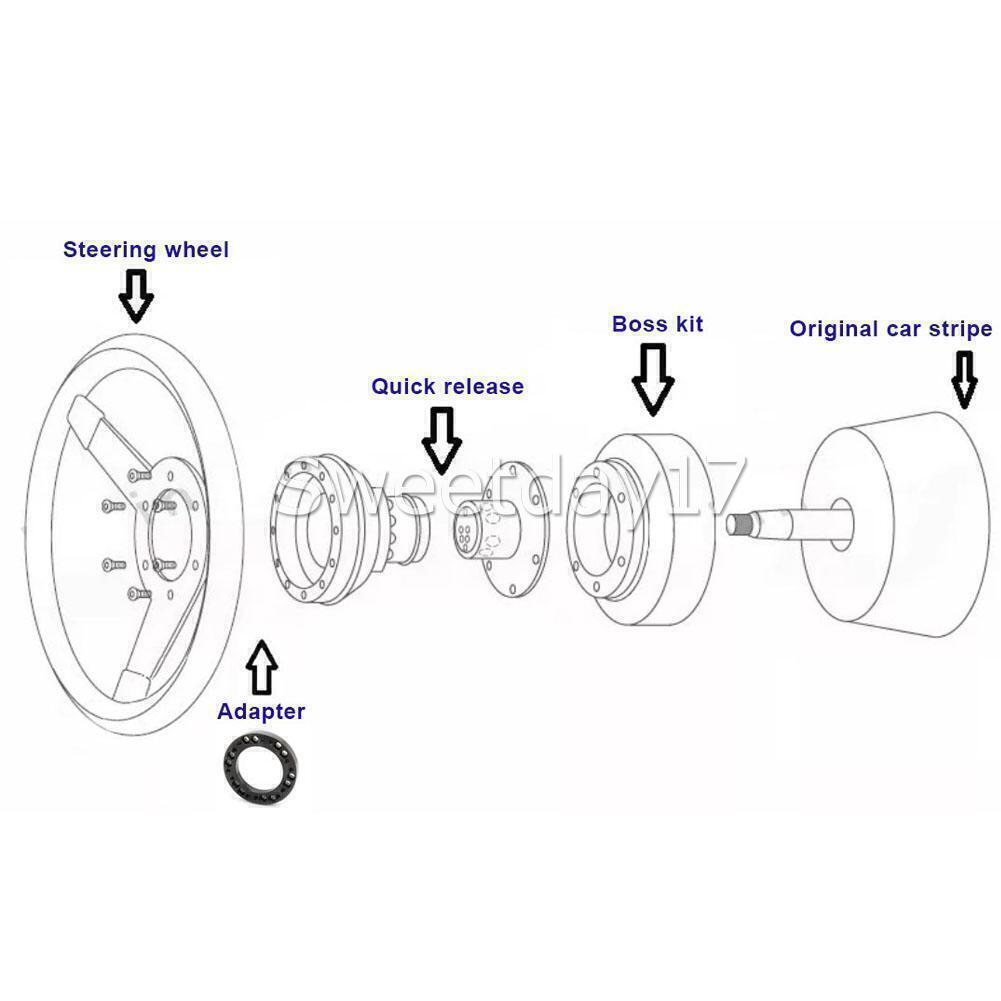 Steering wheel

Quick release

Boss kit

Original car stripe

Sweetday17

Adapter