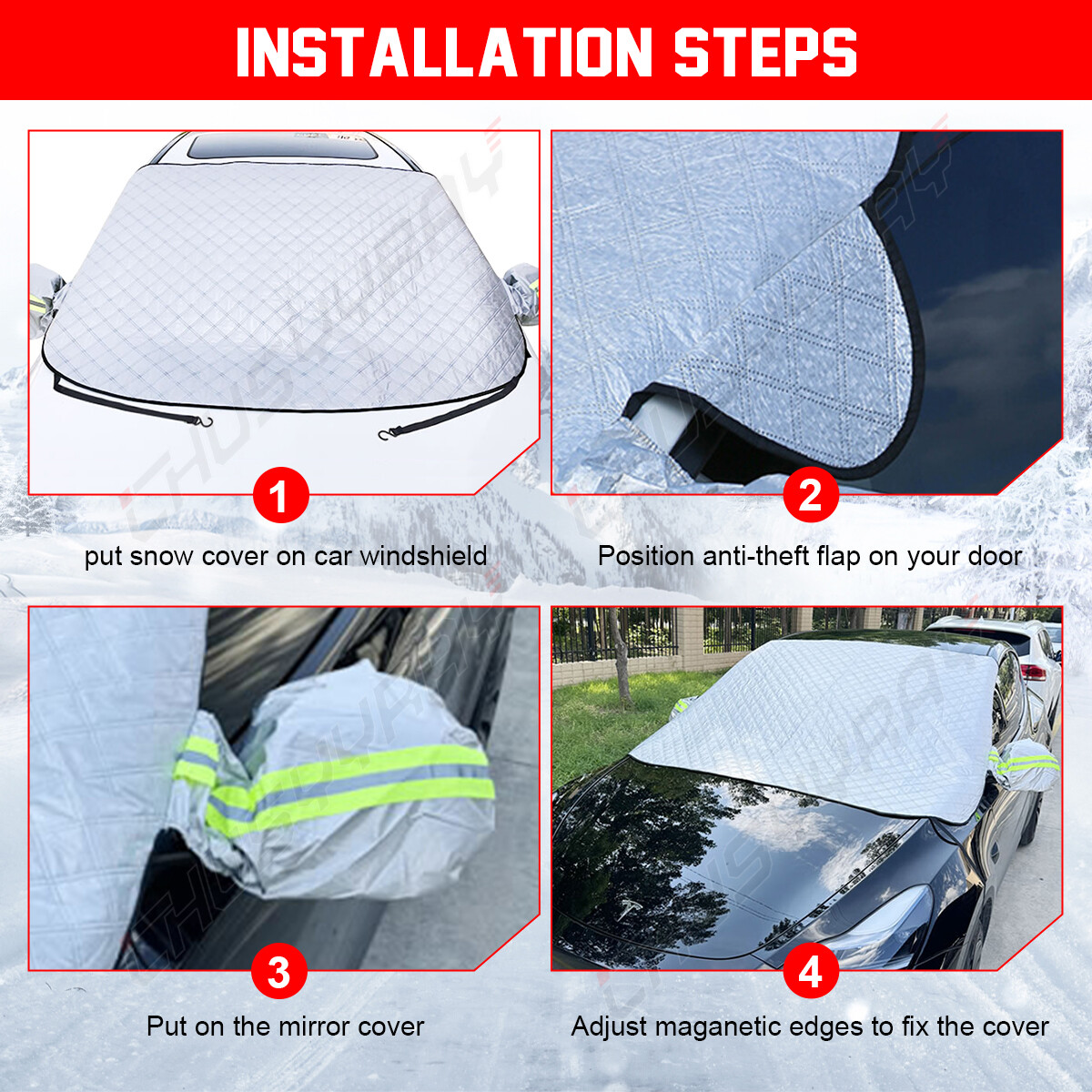 INSTALLATION STEPS

1

put snow cover on car windshield

2

Position anti-theft flap on your door

3

Put on the mirror cover

4

Adjust maganetic edges to fix the cover