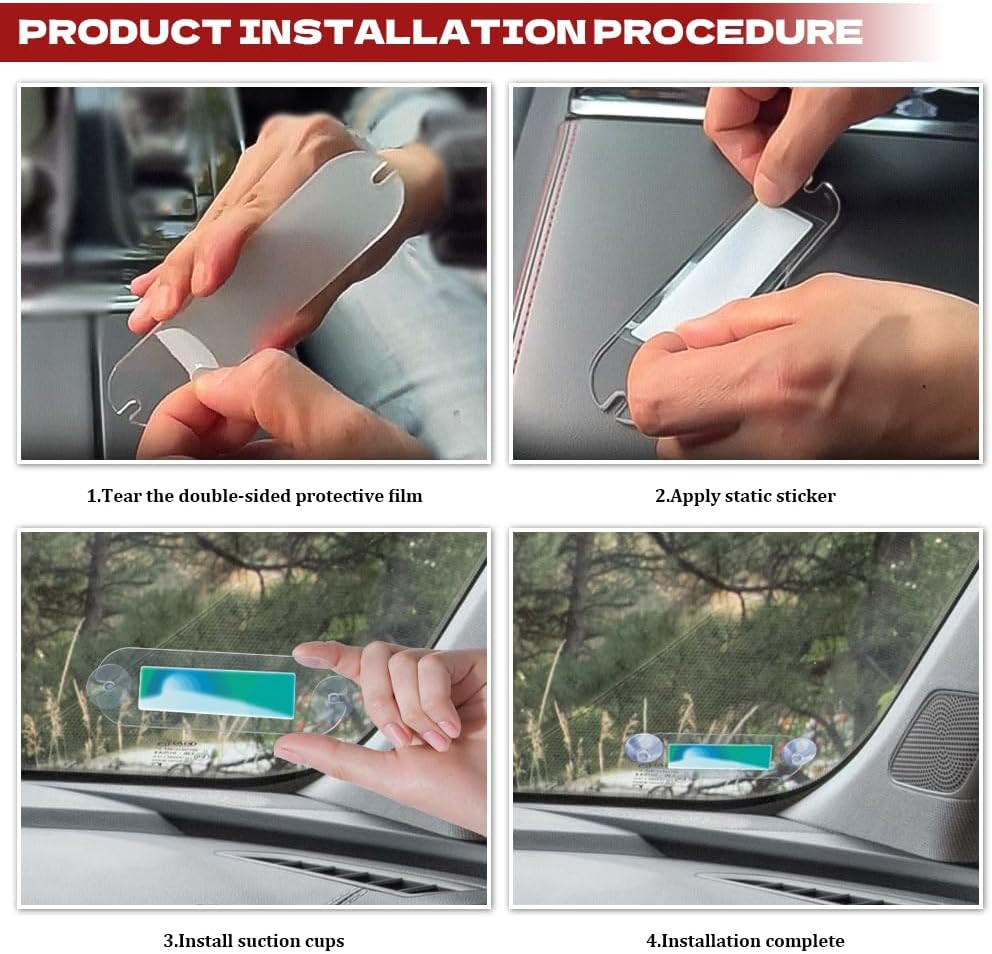 PRODUCT INSTALLATION PROCEDURE

1.Tear the double-sided protective film

2.Apply static sticker

3.Install suction cups

4.Installation complete