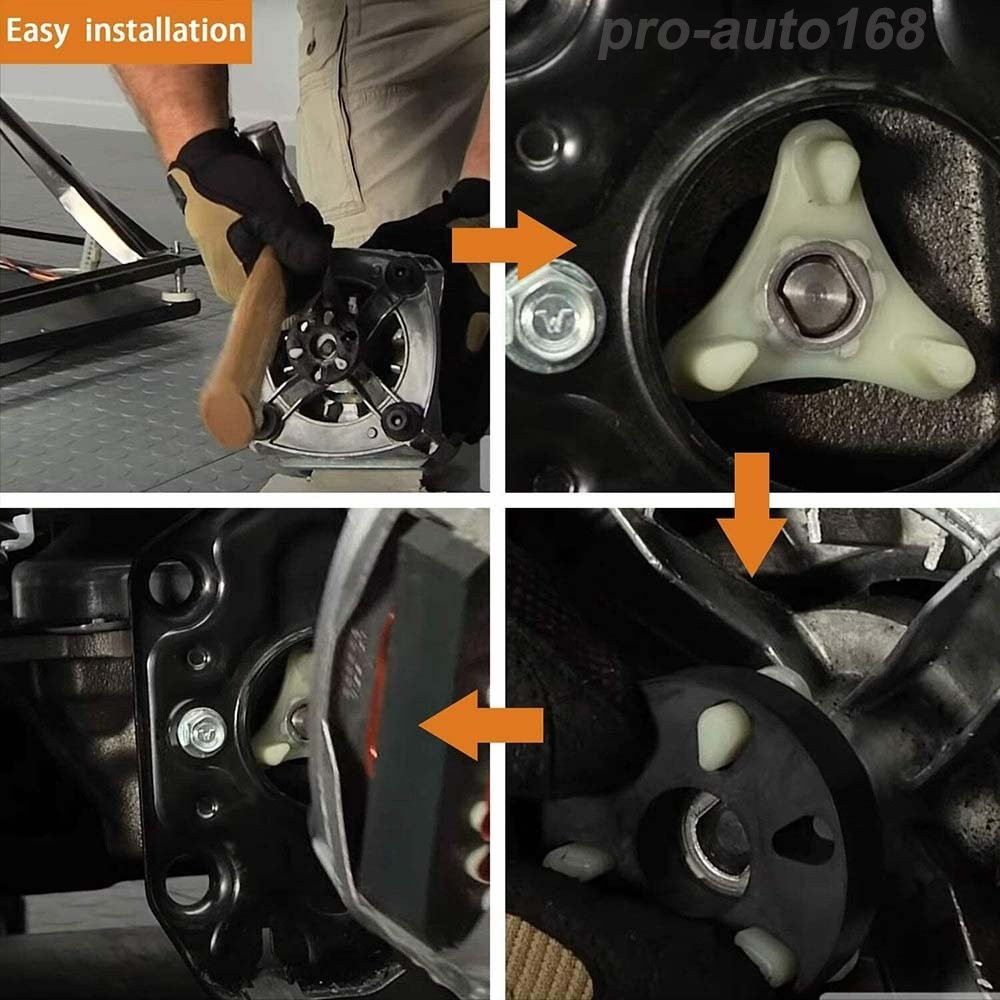 Easy installation

pro-auto168