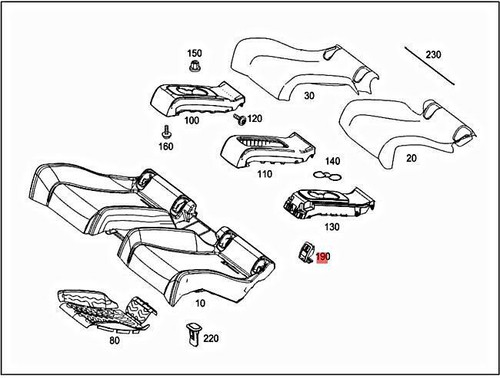 150
230
30
100
120
160
20
110
140
130
190
10
80
220