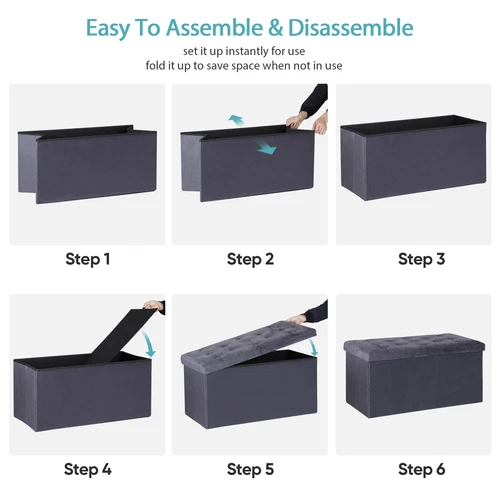 Easy To Assemble & Disassemble
set it up instantly for use
fold it up to save space when not in use

Step 1

Step 2

Step 3

Step 4

Step 5

Step 6