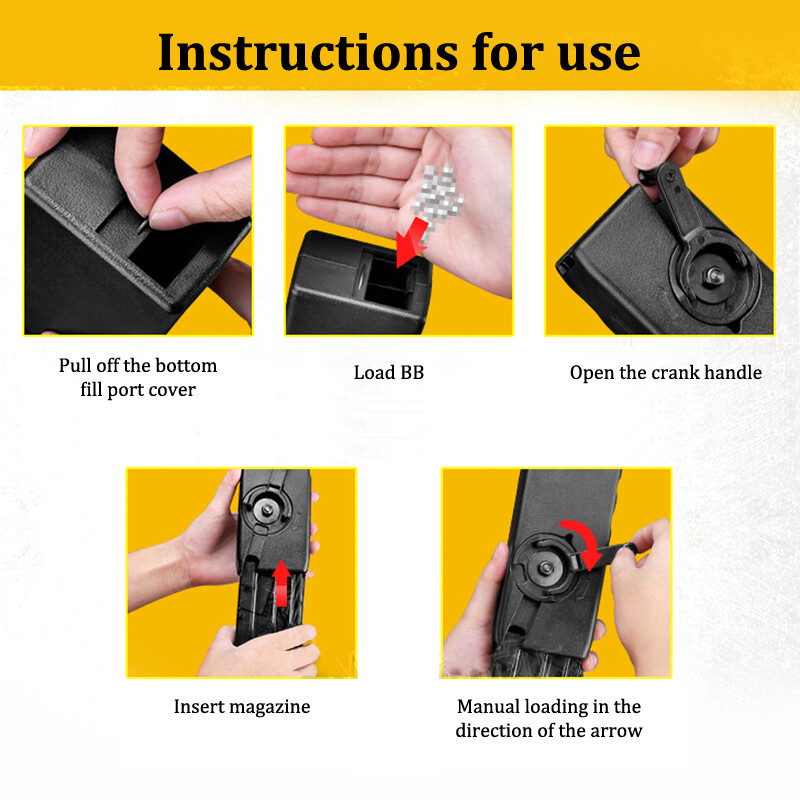 Instructions for use

Pull off the bottom fill port cover

Load BB

Open the crank handle

Insert magazine

Manual loading in the direction of the arrow