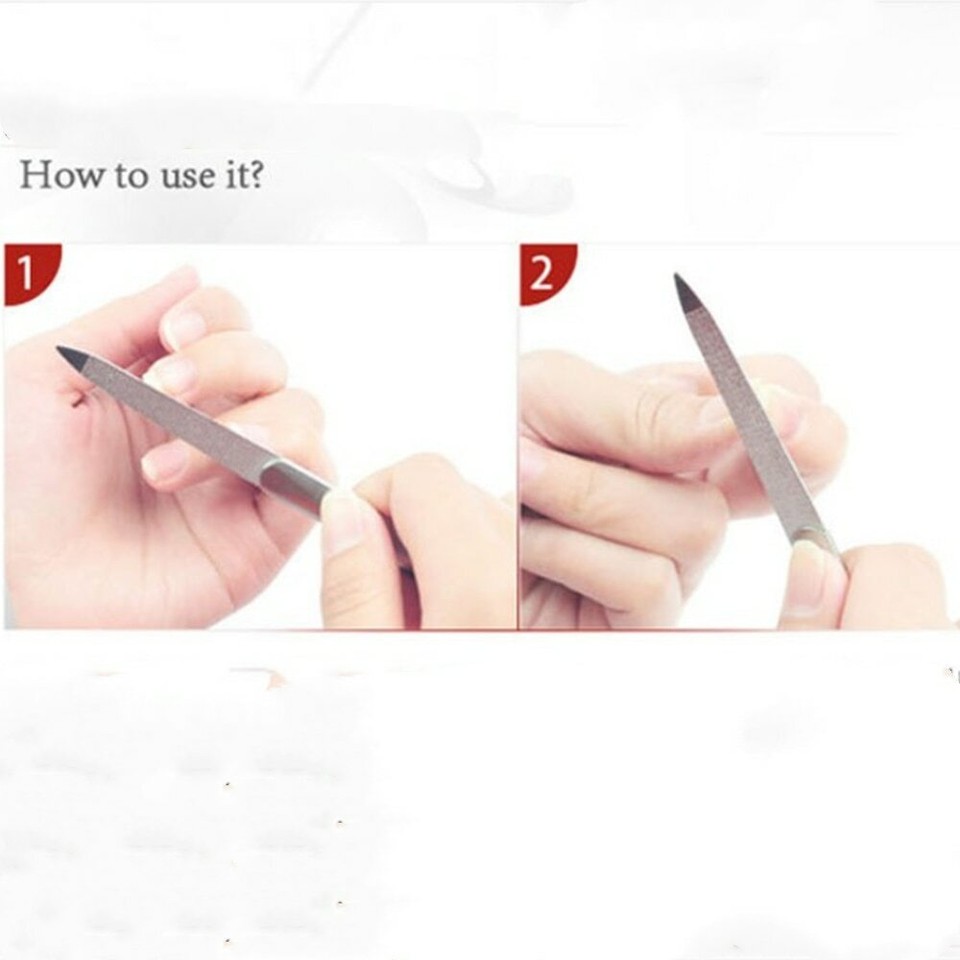 How to use it?

1

2