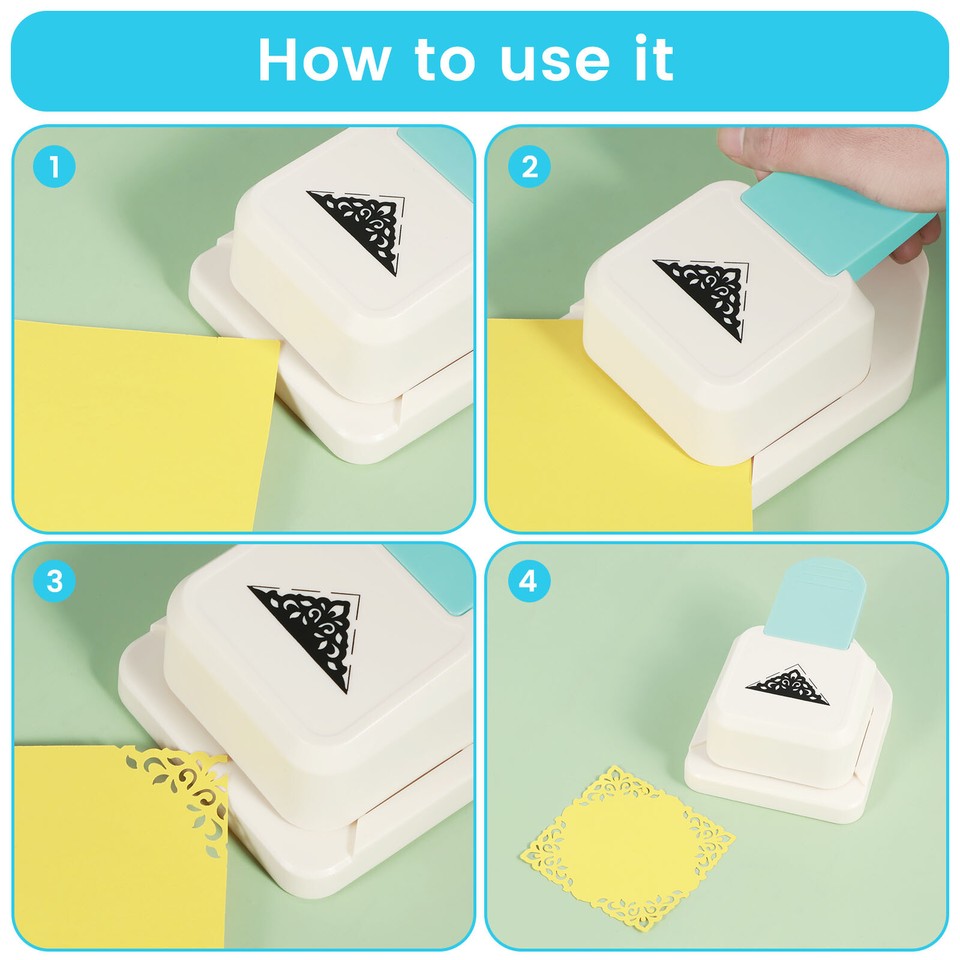 How to use it

1

2

3

4